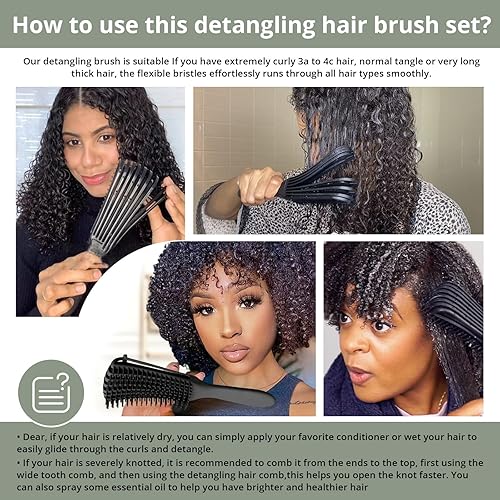 How to use this detangling hair brush set?

Our detangling brush is suitable If you have extremely curly 3a to 4c hair, normal tangle or very long thick hair, the flexible bristles effortlessly runs through all hair types smoothly.

• Dear, if your hair is relatively dry, you can simply apply your favorite conditioner or wet your hair to easily glide through the curls and detangle.

• If your hair is severely knotted, it is recommended to comb it from the ends to the top, first using the wide tooth comb, and then using the detangling hair comb,this helps you open the knot faster. You can also spray some essential oil to help you have brighter and healthier hair