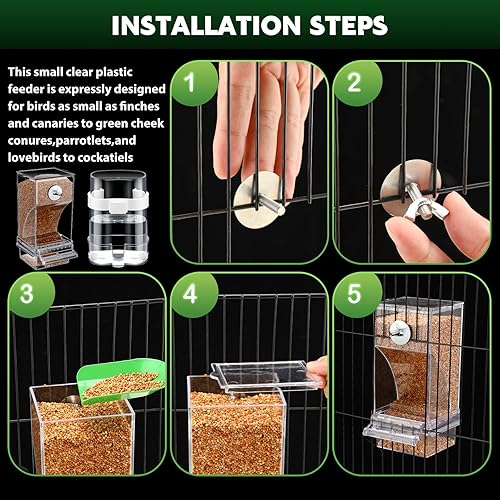 INSTALLATION STEPS

This small clear plastic feeder is expressly designed for birds as small as finches and canaries to green cheek conures,parrotlets,and lovebirds to cockatiels

1

2

3

4

5