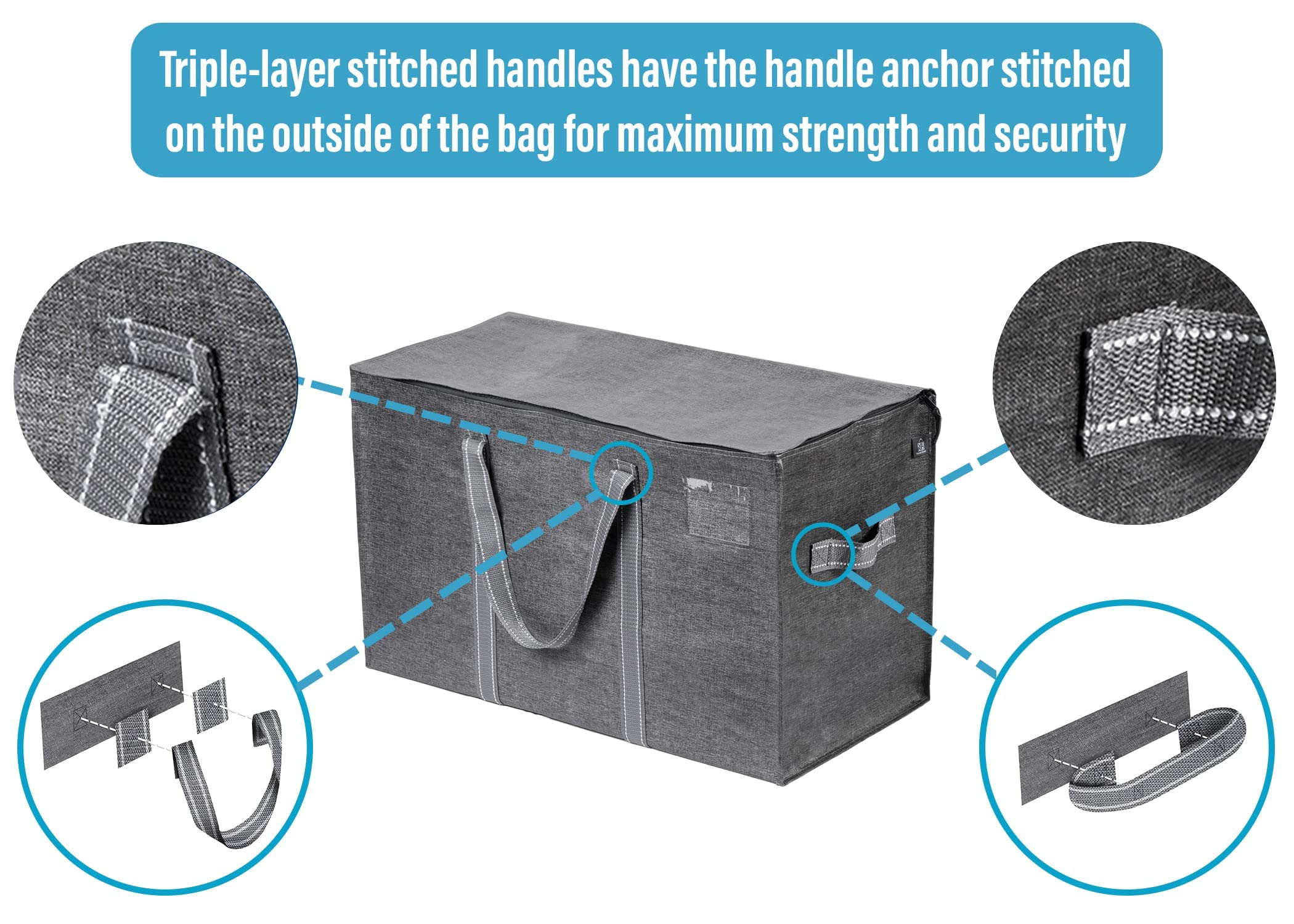 Triple-layer stitched handles have the handle anchor stitched on the outside of the bag for maximum strength and security