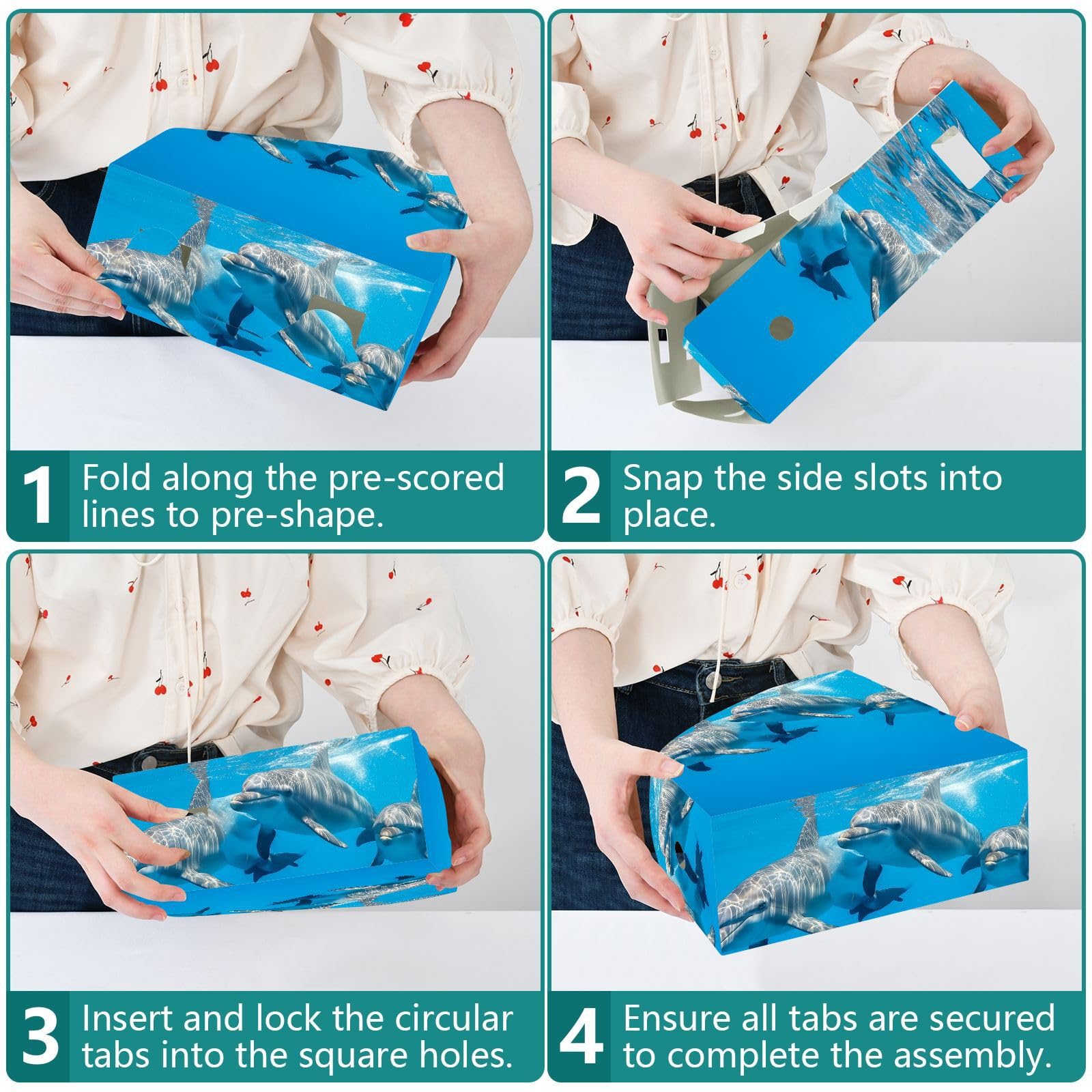 1 Fold along the pre-scored lines to pre-shape.

2 Snap the side slots into place.

3 Insert and lock the circular tabs into the square holes.

4 Ensure all tabs are secured to complete the assembly.