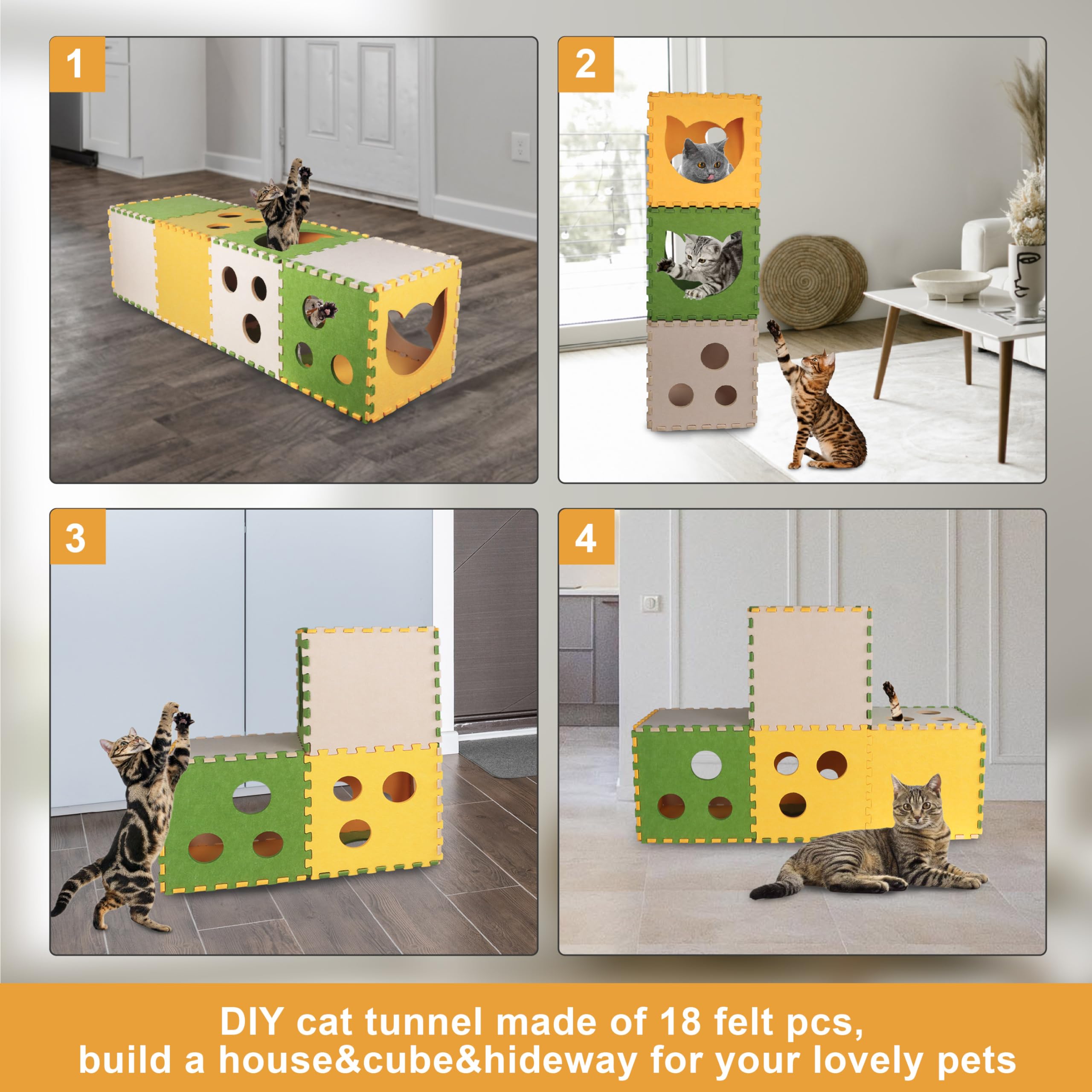 1

2

3

4

DIY cat tunnel made of 18 felt pcs, build a house&cube&hideway for your lovely pets