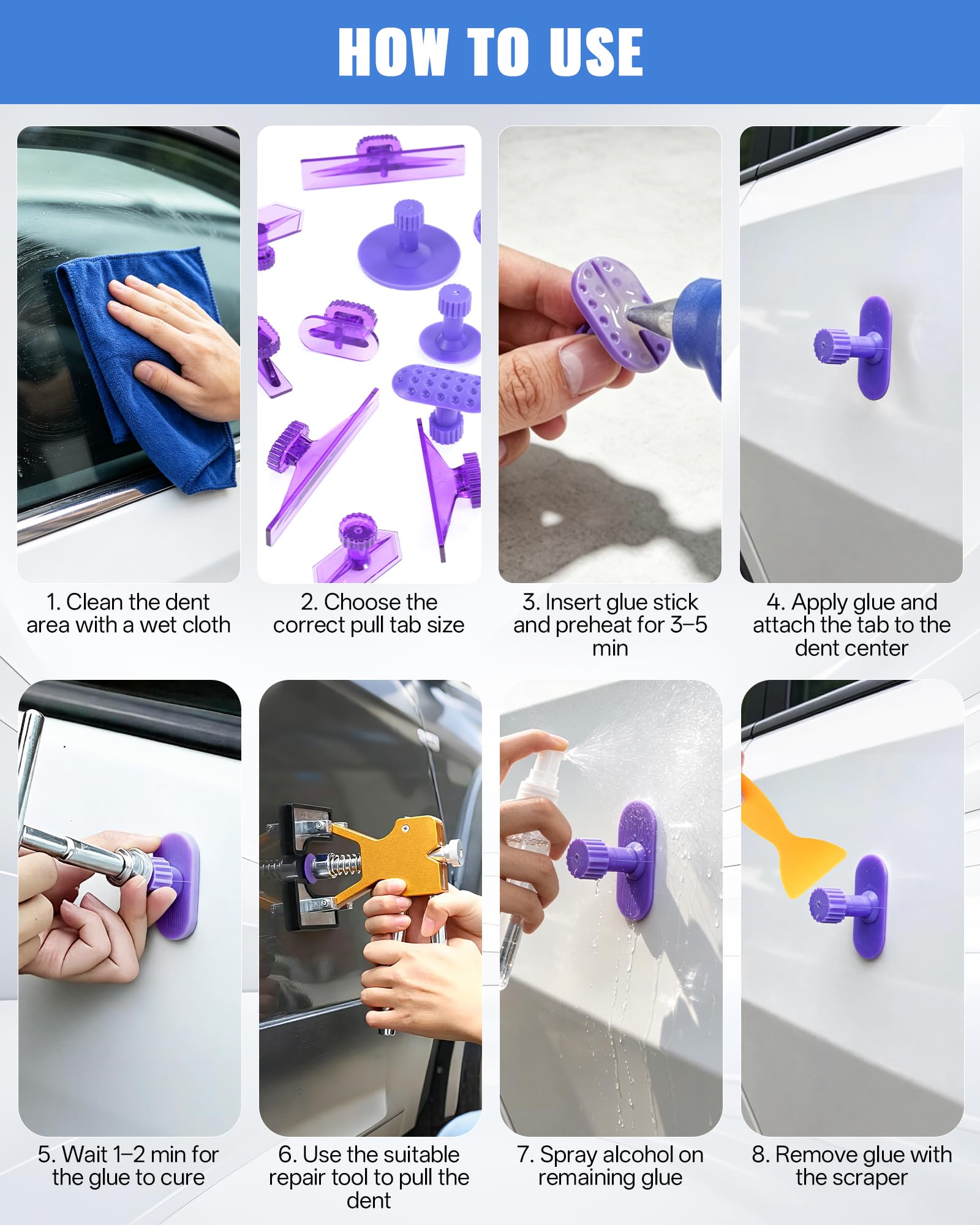 HOW TO USE

1. Clean the dent area with a wet cloth

2. Choose the correct pull tab size

3. Insert glue stick and preheat for 3–5 min

4. Apply glue and attach the tab to the dent center

5. Wait 1–2 min for the glue to cure

6. Use the suitable repair tool to pull the dent

7. Spray alcohol on remaining glue

8. Remove glue with the scraper