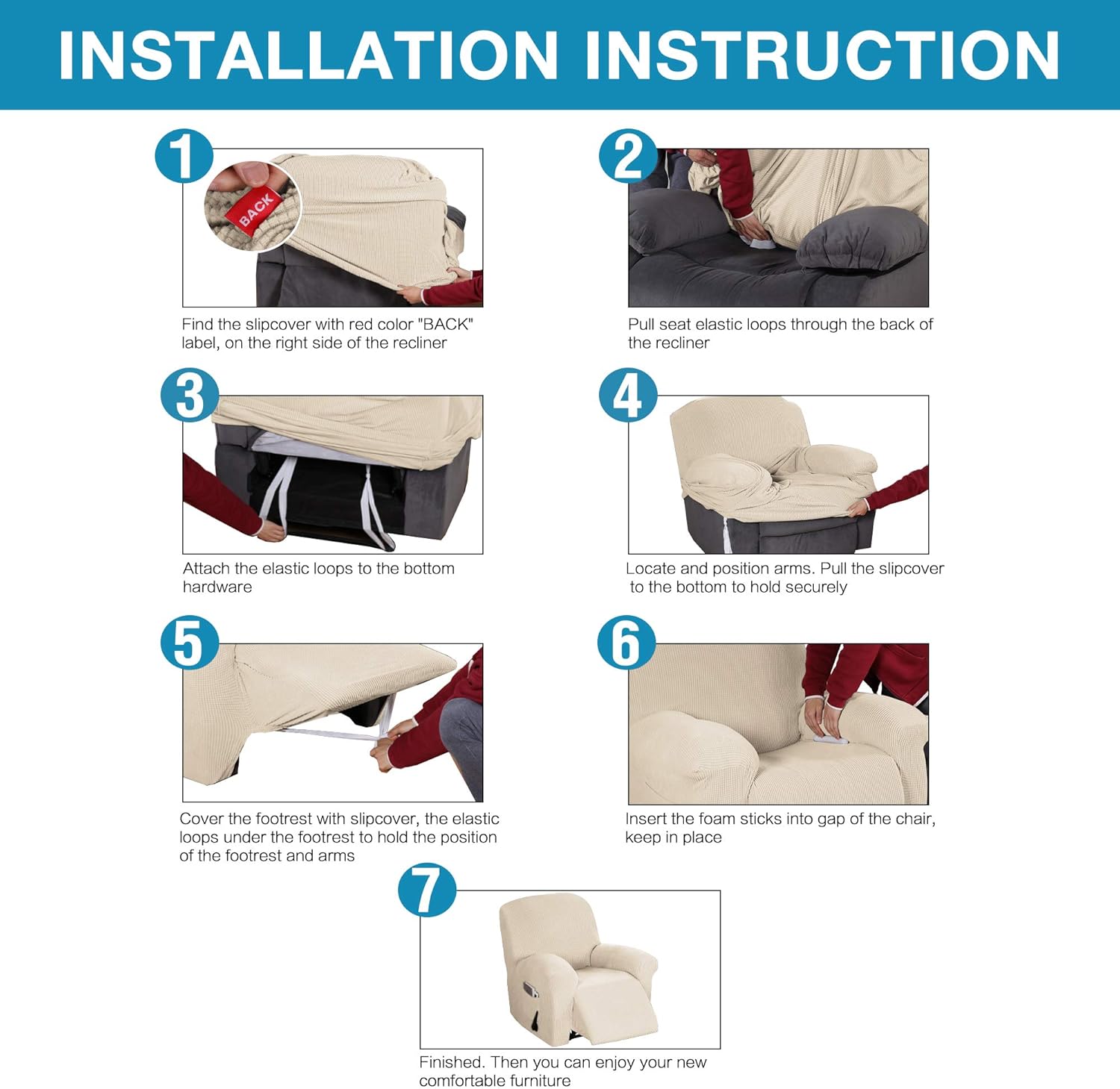 INSTALLATION INSTRUCTION

1

BACK

Find the slipcover with red color "BACK" label, on the right side of the recliner

2

Pull seat elastic loops through the back of the recliner

3

Attach the elastic loops to the bottom hardware

4

Locate and position arms. Pull the slipcover to the bottom to hold securely

5

Cover the footrest with slipcover, the elastic loops under the footrest to hold the position of the footrest and arms

6

Insert the foam sticks into gap of the chair, keep in place

7

Finished. Then you can enjoy your new comfortable furniture