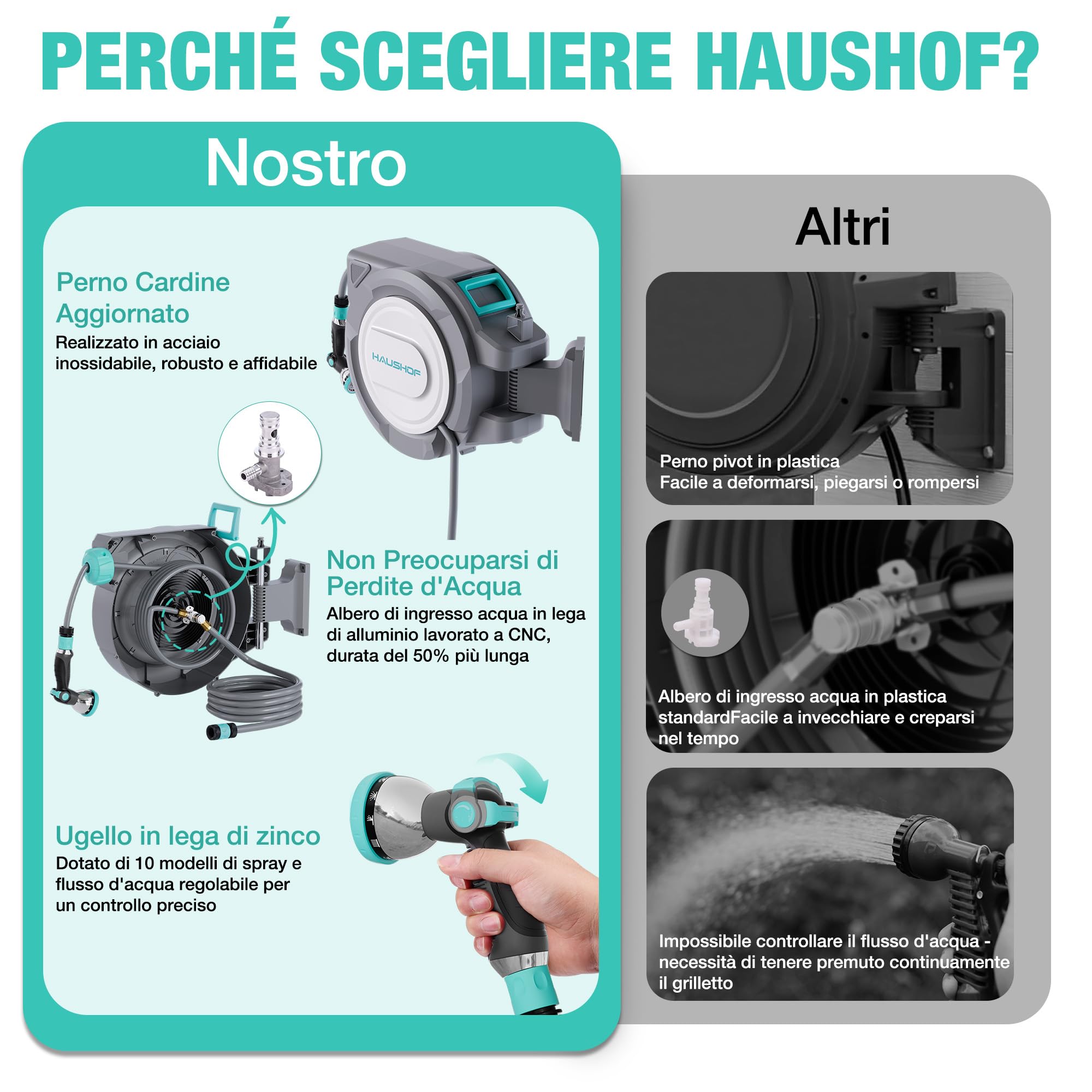 PERCHÉ SCEGLIERE HAUSHOF?

Nostro

Perno Cardine Aggiornato
Realizzato in acciaio inossidabile, robusto e affidabile

HAUSHOF

Non Preocuparsi di Perdite d'Acqua
Albero di ingresso acqua in lega di alluminio lavorato a CNC, durata del 50% più lunga

Ugello in lega di zinco
Dotato di 10 modelli di spray e flusso d'acqua regolabile per un controllo preciso

Altri

Perno pivot in plastica
Facile a deformarsi, piegarsi o rompersi

Albero di ingresso acqua in plastica standardFacile a invecchiare e creparsi nel tempo

Impossibile controllare il flusso d'acqua - necessità di tenere premuto continuamente il grilletto