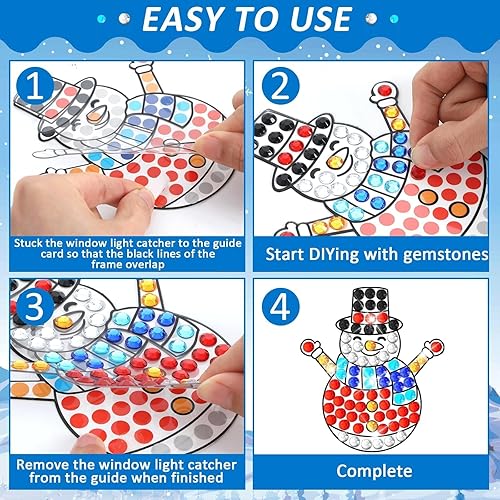 EASY TO USE

1

Stuck the window light catcher to the guide card so that the black lines of the frame overlap

2

Start DIYing with gemstones

3

Remove the window light catcher from the guide when finished

4

Complete