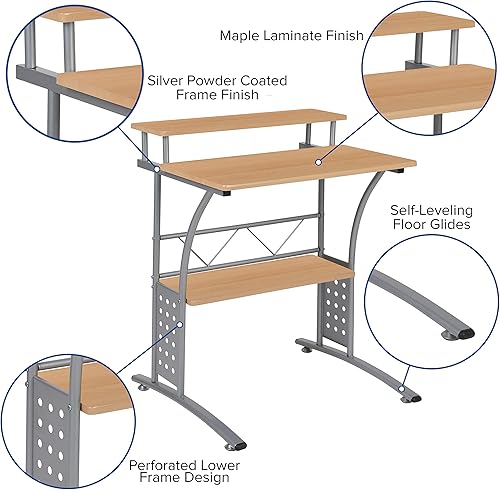 Maple Laminate Finish

Silver Powder Coated Frame Finish

Self-Leveling Floor Glides

Perforated Lower Frame Design