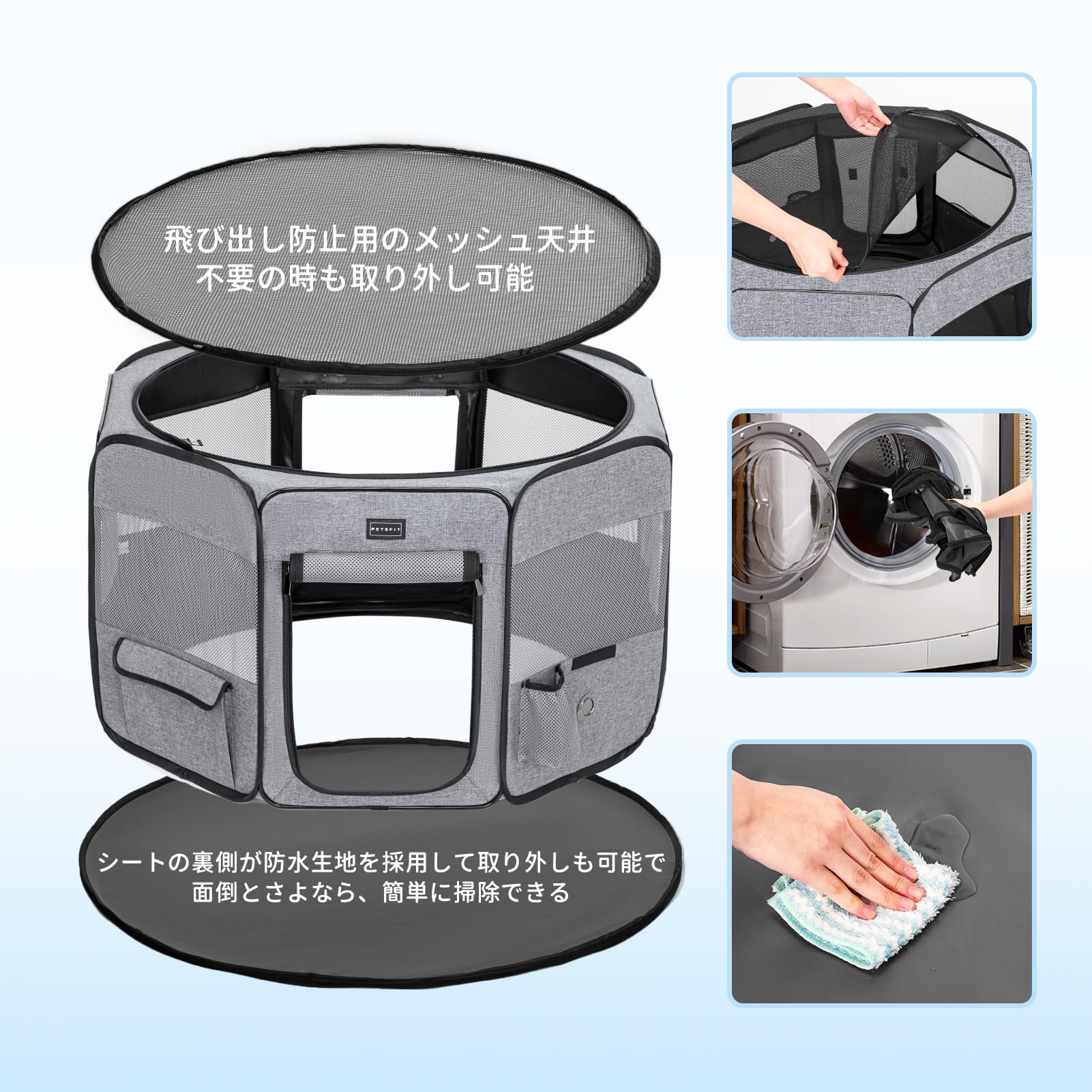 飛び出し防止用のメッシュ天井
不要の時も取り外し可能

PETSFIT

シートの裏側が防水生地を採用して取り外しも可能で
面倒とさよなら、簡単に掃除できる