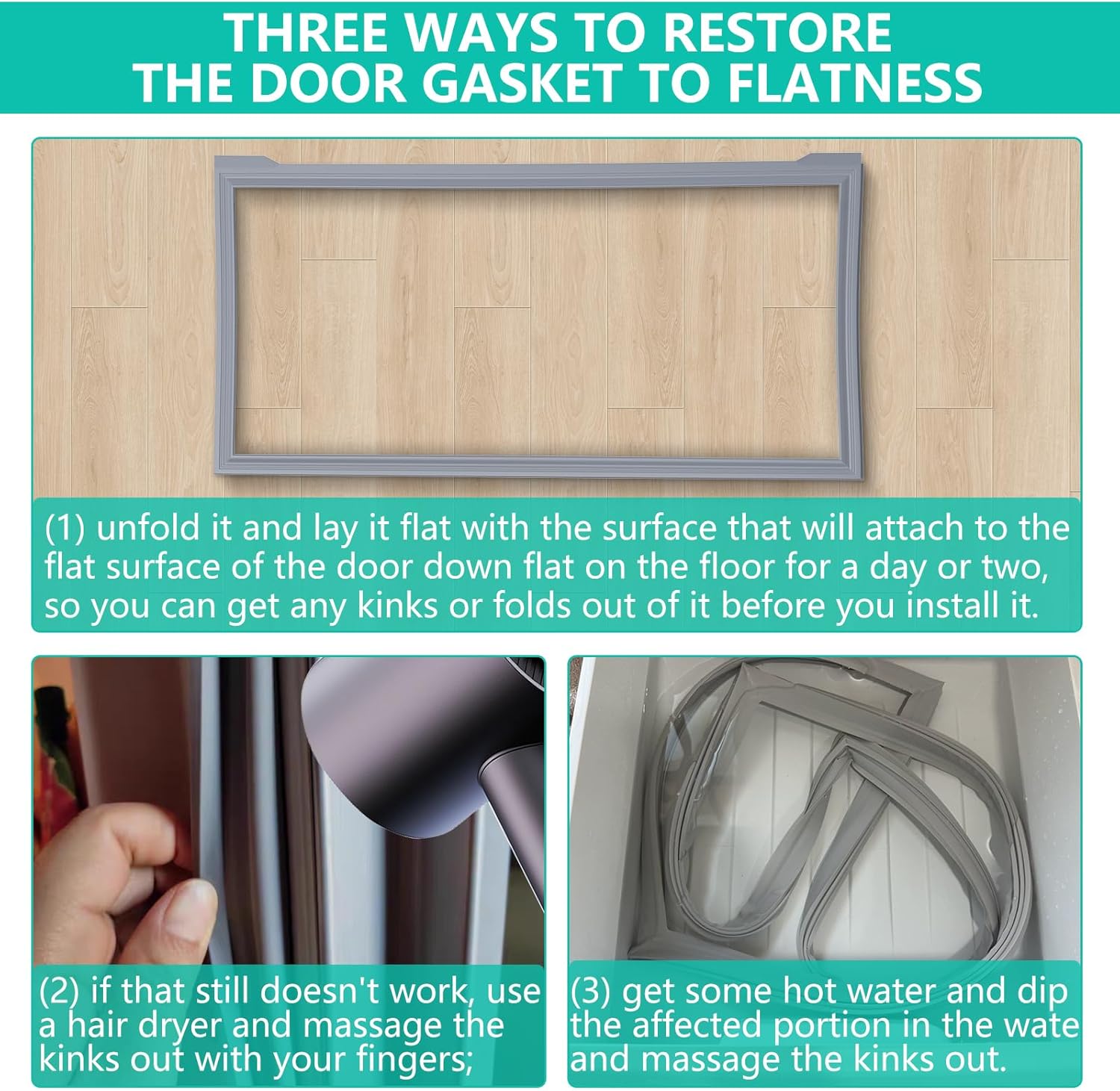 THREE WAYS TO RESTORE THE DOOR GASKET TO FLATNESS

(1) unfold it and lay it flat with the surface that will attach to the flat surface of the door down flat on the floor for a day or two, so you can get any kinks or folds out of it before you install it.

(2) if that still doesn't work, use a hair dryer and massage the kinks out with your fingers;

(3) get some hot water and dip the affected portion in the wate and massage the kinks out.