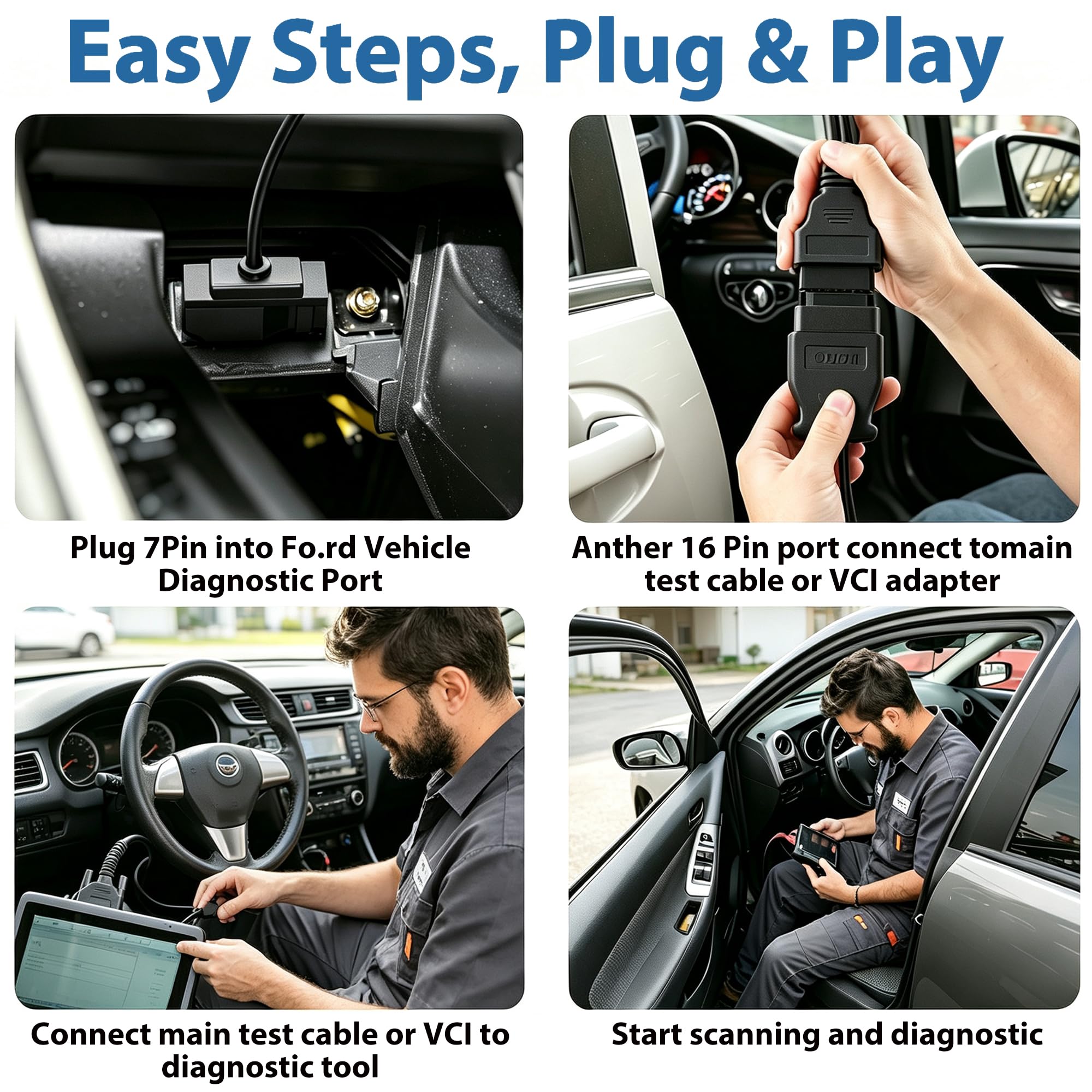 Easy Steps, Plug & Play

Plug 7Pin into Fo.rd Vehicle Diagnostic Port

Anther 16 Pin port connect tomain test cable or VCI adapter

Connect main test cable or VCI to diagnostic tool

Start scanning and diagnostic