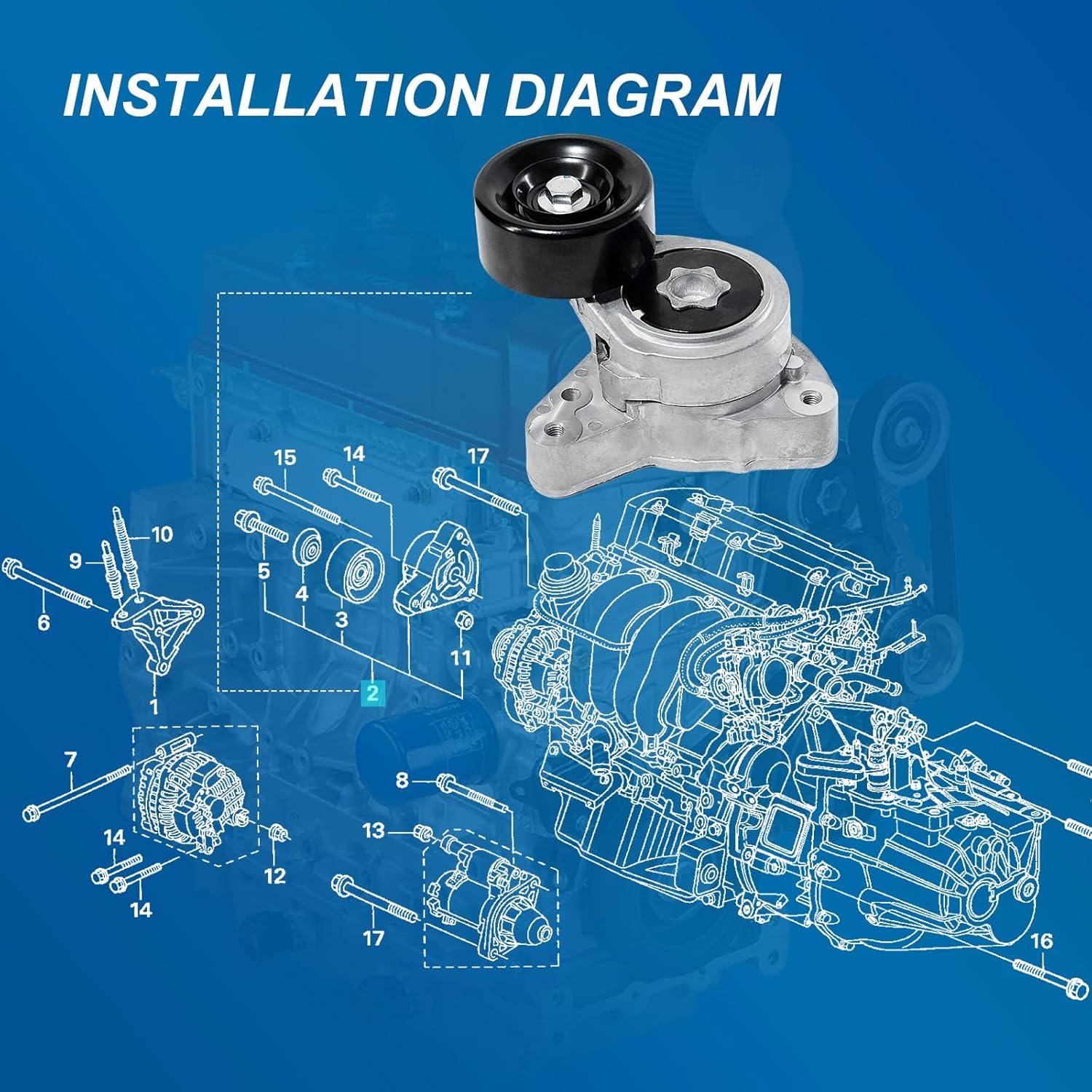 INSTALLATION DIAGRAM

15
14
17
10
9
6
5
4
3
11
1
2
7
8
13
14
12
14
17
16