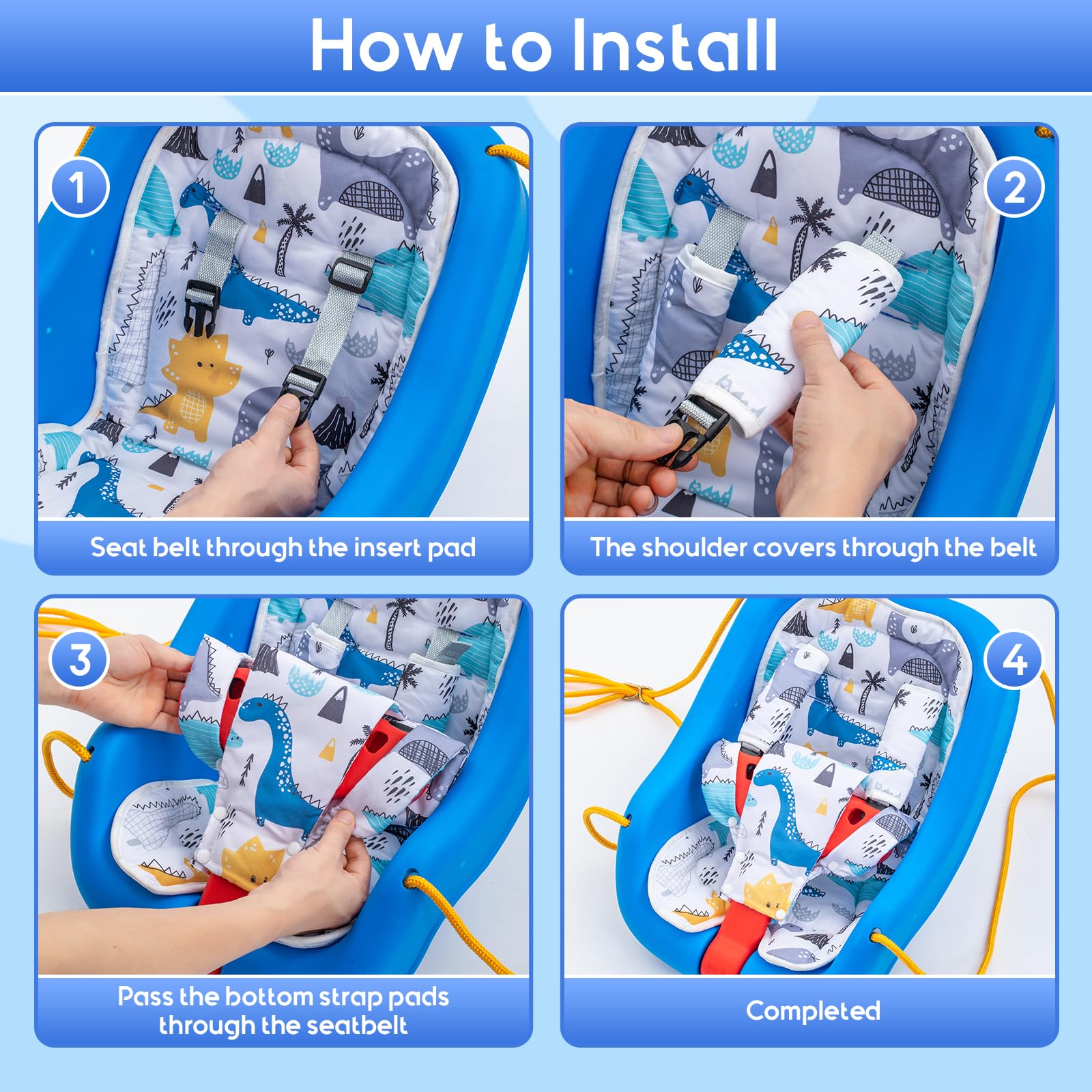 How to Install

1

Seat belt through the insert pad

2

The shoulder covers through the belt

3

Pass the bottom strap pads through the seatbelt

4

Completed