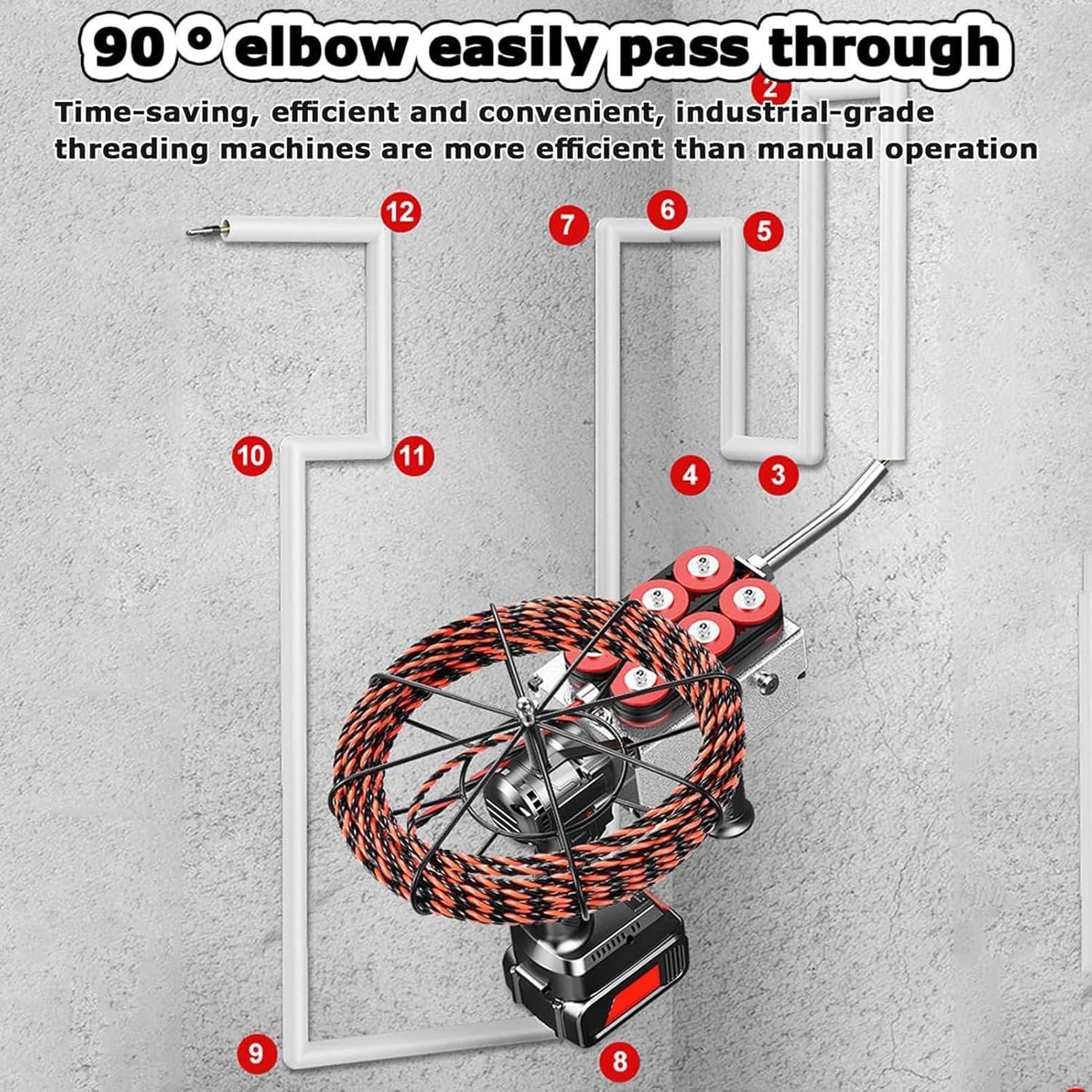 90° elbow easily pass through

Time-saving, efficient and convenient, industrial-grade threading machines are more efficient than manual operation

2

12

7

6

5

10

11

4

3

9

8