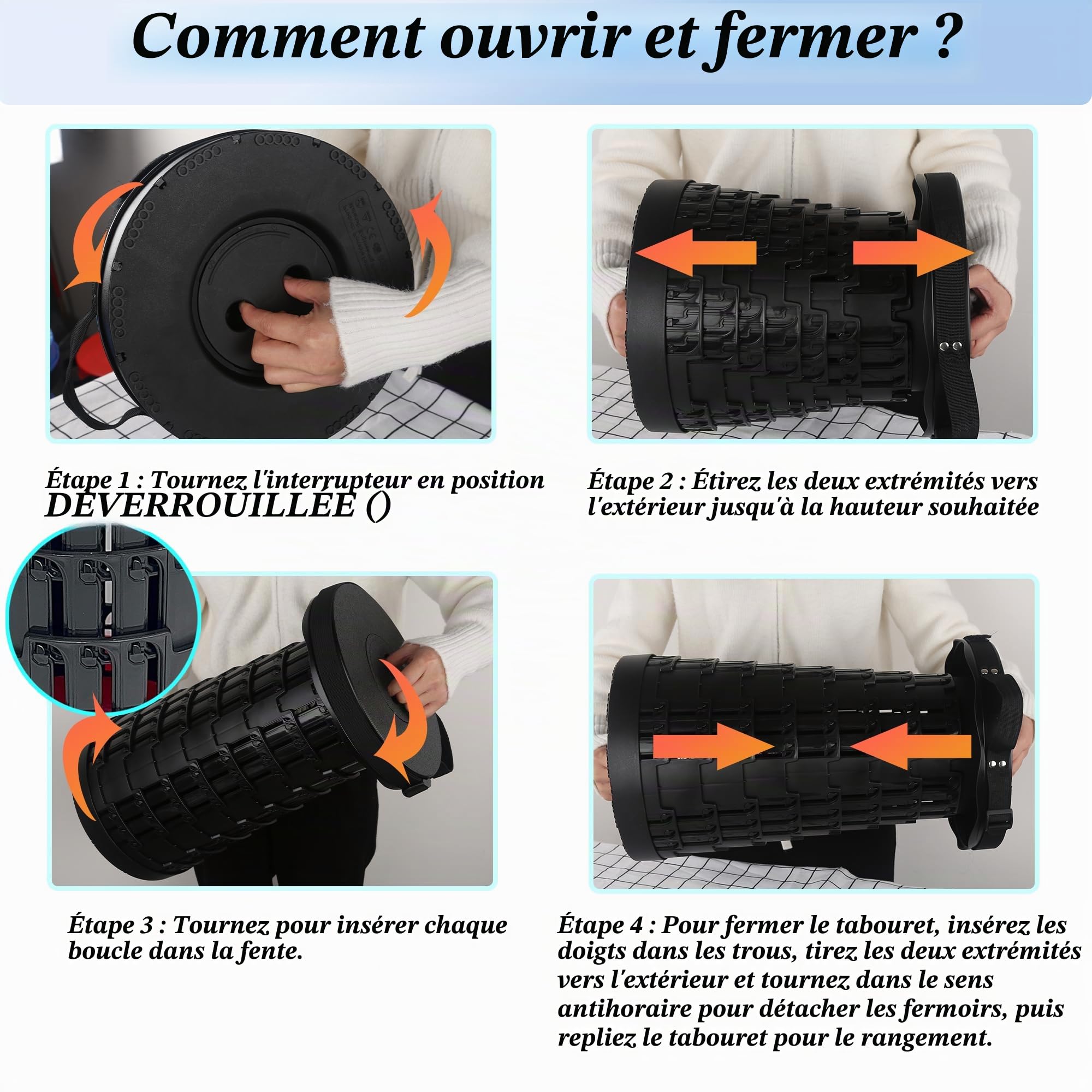 Comment ouvrir et fermer ?

Étape 1 : Tournez l'interrupteur en position DÉVERROUILLÉE ()

Étape 2 : Étirez les deux extrémités vers l'extérieur jusqu'à la hauteur souhaitée

Étape 3 : Tournez pour insérer chaque boucle dans la fente.

Étape 4 : Pour fermer le tabouret, insérez les doigts dans les trous, tirez les deux extrémités vers l'extérieur et tournez dans le sens antihoraire pour détacher les fermoirs, puis repliez le tabouret pour le rangement.