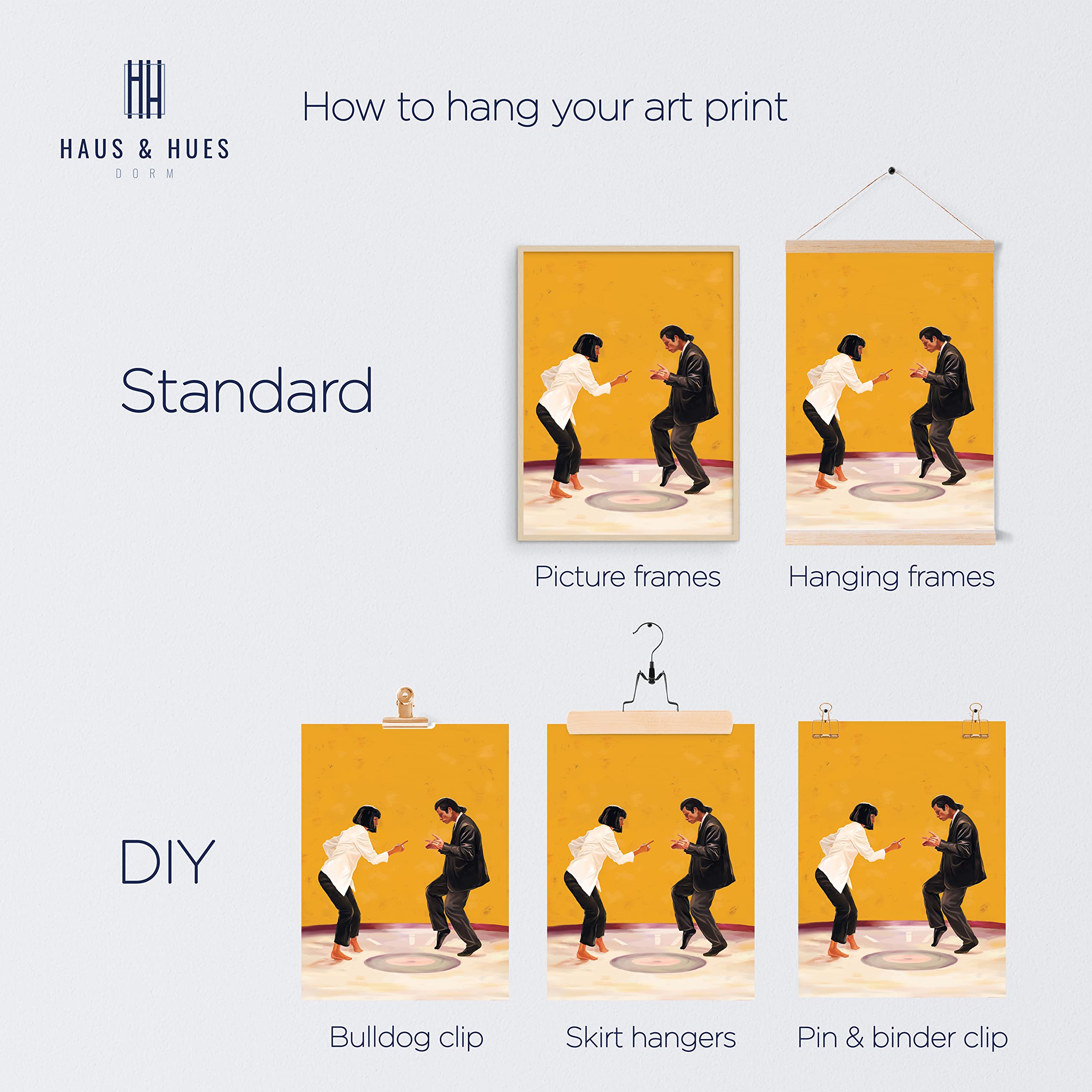 HH
HAUS & HUES
DORM

How to hang your art print

Standard

Picture frames

Hanging frames

DIY

Bulldog clip

Skirt hangers

Pin & binder clip