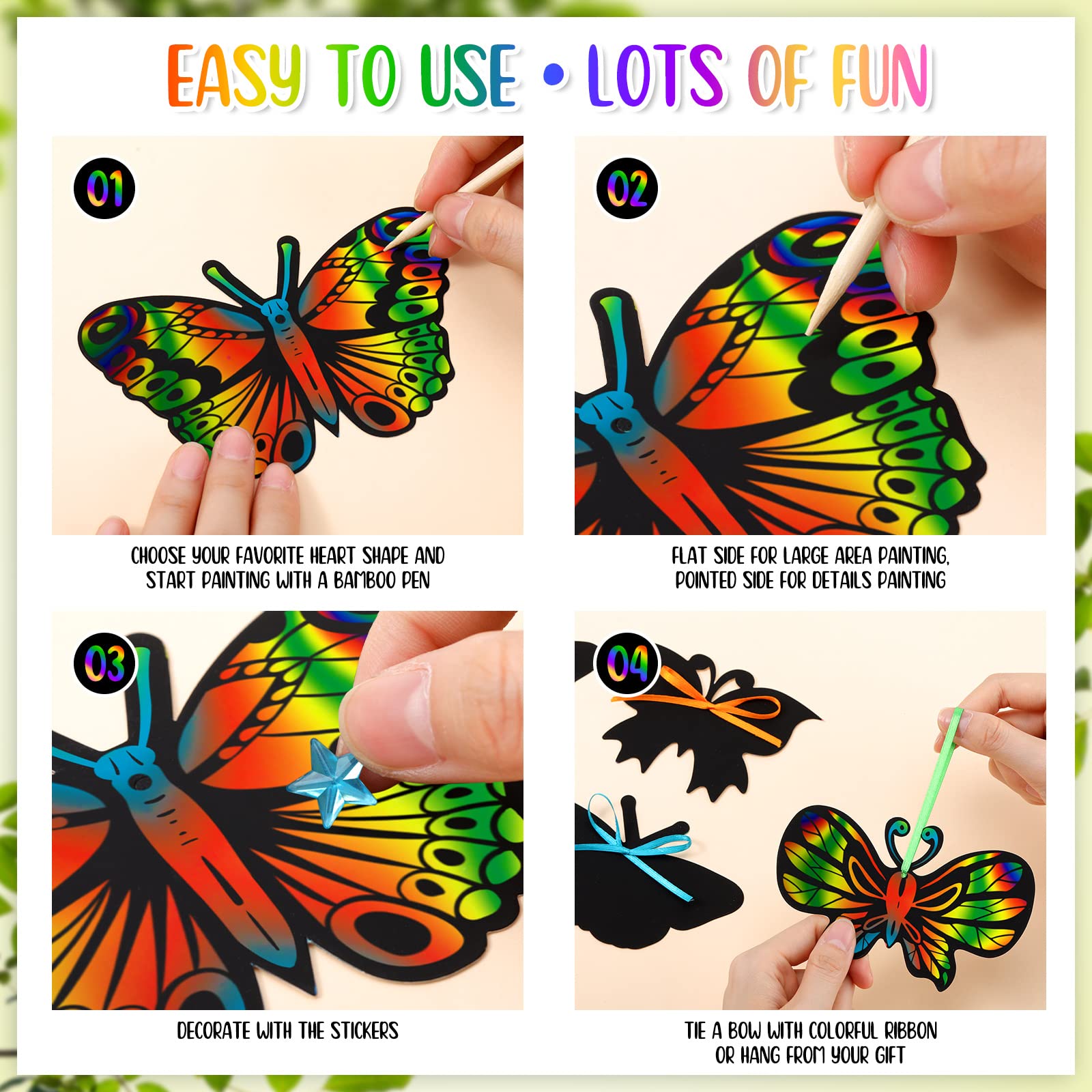 EASY TO USE • LOTS OF FUN

01

CHOOSE YOUR FAVORITE HEART SHAPE AND START PAINTING WITH A BAMBOO PEN

02

FLAT SIDE FOR LARGE AREA PAINTING, POINTED SIDE FOR DETAILS PAINTING

03

DECORATE WITH THE STICKERS

04

TIE A BOW WITH COLORFUL RIBBON OR HANG FROM YOUR GIFT