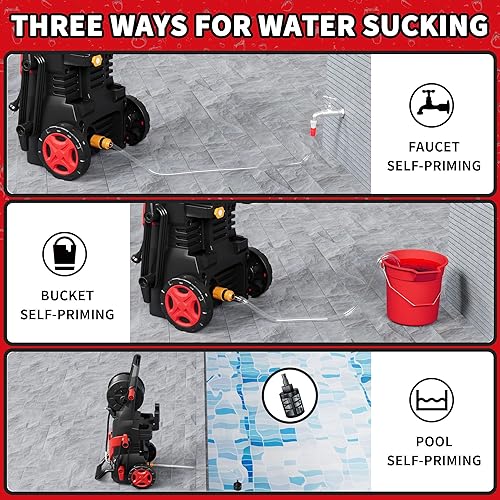 THREE WAYS FOR WATER SUCKING

FAUCET
SELF-PRIMING

BUCKET
SELF-PRIMING

POOL
SELF-PRIMING