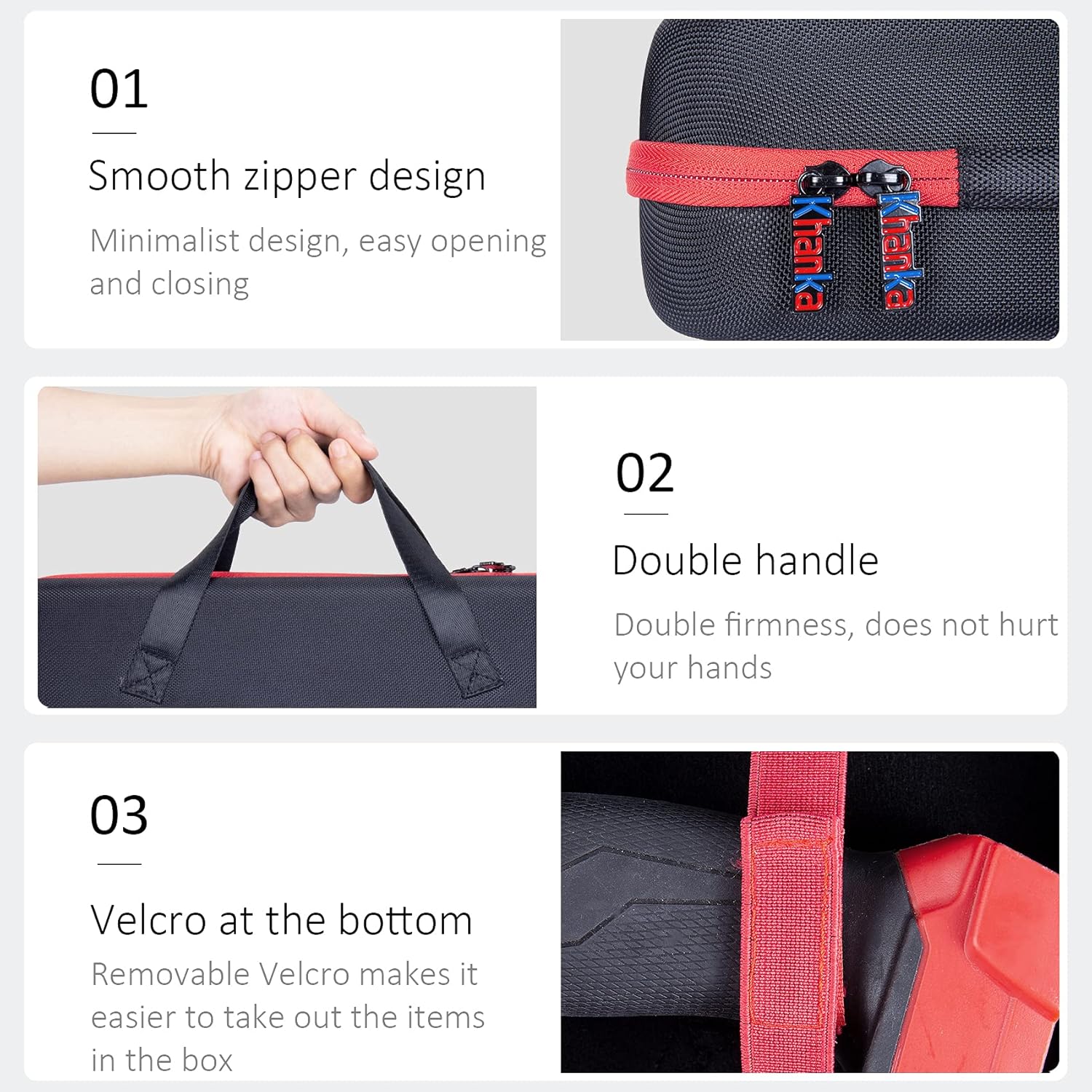 01

Smooth zipper design

Minimalist design, easy opening and closing

Khanka

Khanka

02

Double handle

Double firmness, does not hurt your hands

03

Velcro at the bottom

Removable Velcro makes it easier to take out the items in the box