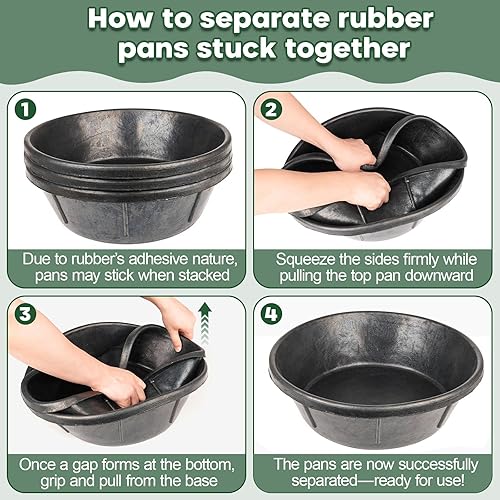 How to separate rubber pans stuck together

1

Due to rubber's adhesive nature, pans may stick when stacked

2

Squeeze the sides firmly while pulling the top pan downward

3

Once a gap forms at the bottom, grip and pull from the base

4

The pans are now successfully separated—ready for use!