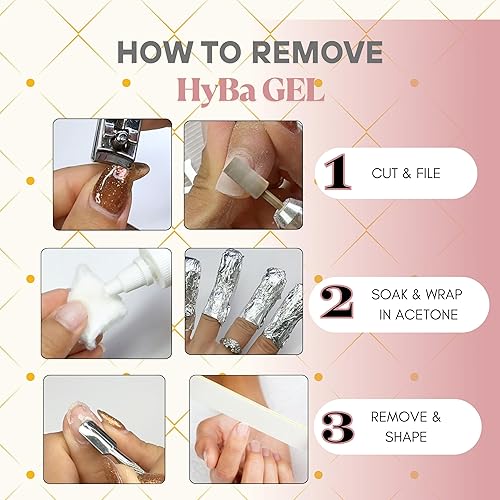 HOW TO REMOVE
HyBa GEL

1 CUT & FILE

2 SOAK & WRAP IN ACETONE

3 REMOVE & SHAPE