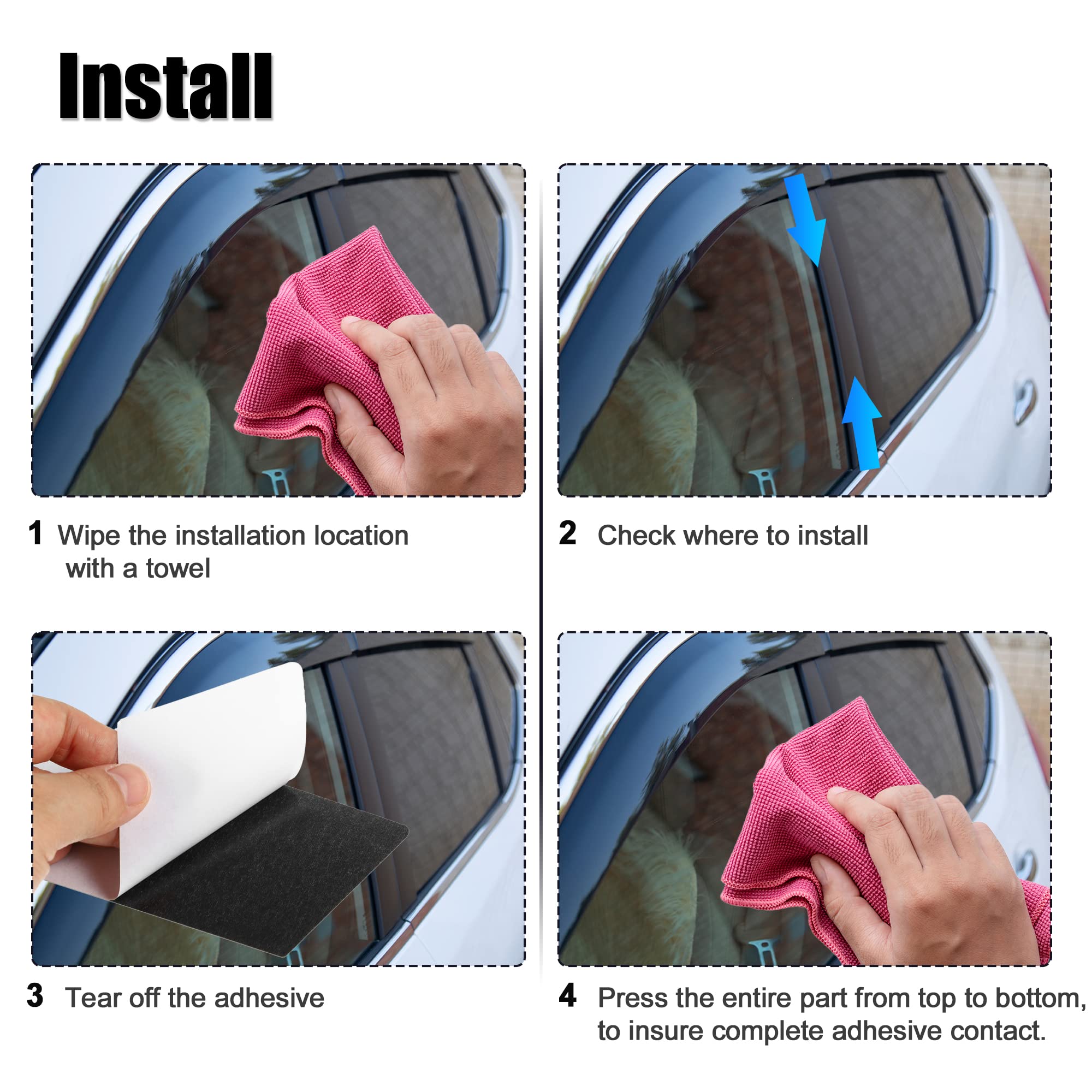 Install

1 Wipe the installation location with a towel

2 Check where to install

3 Tear off the adhesive

4 Press the entire part from top to bottom, to insure complete adhesive contact.