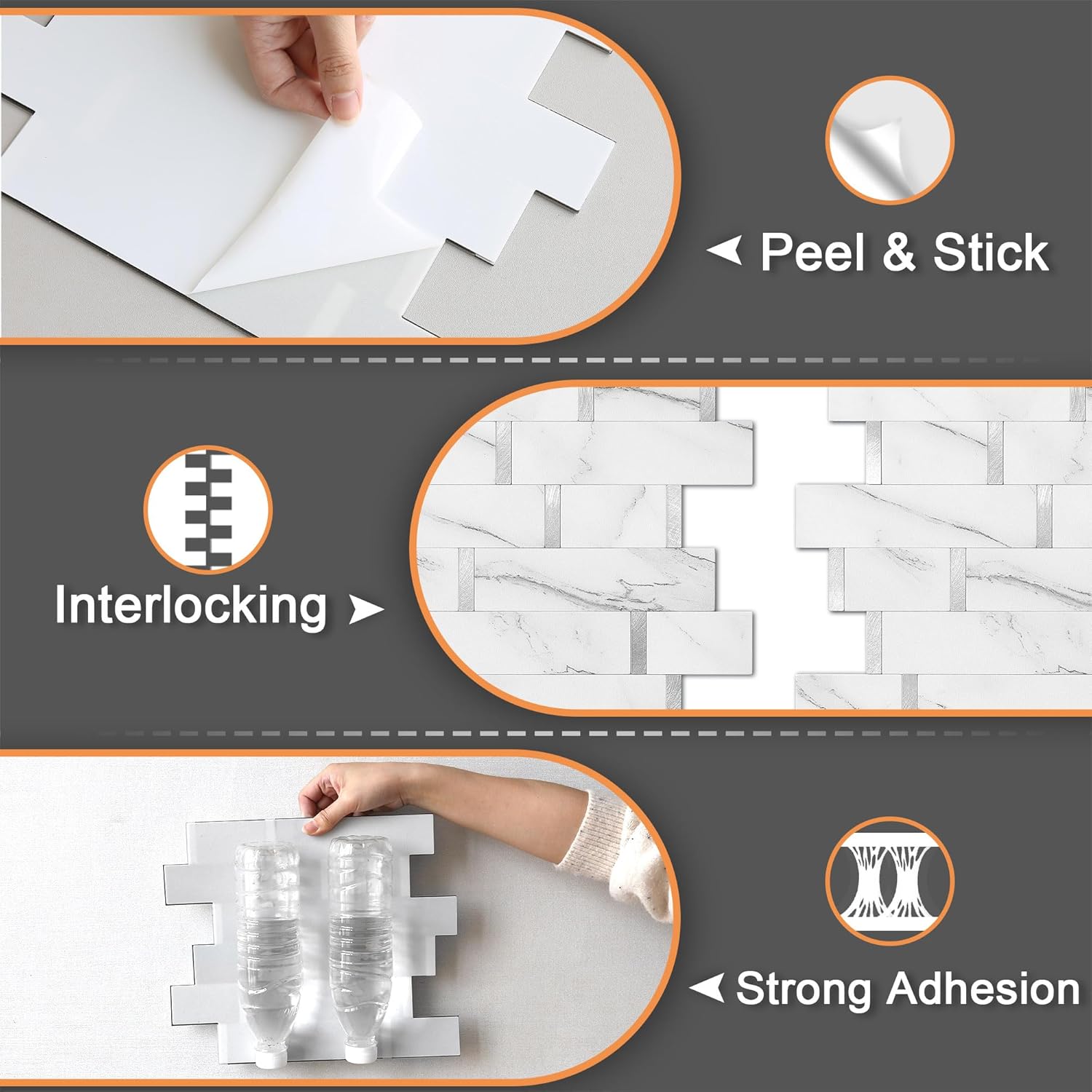 Peel & Stick

Interlocking

Strong Adhesion