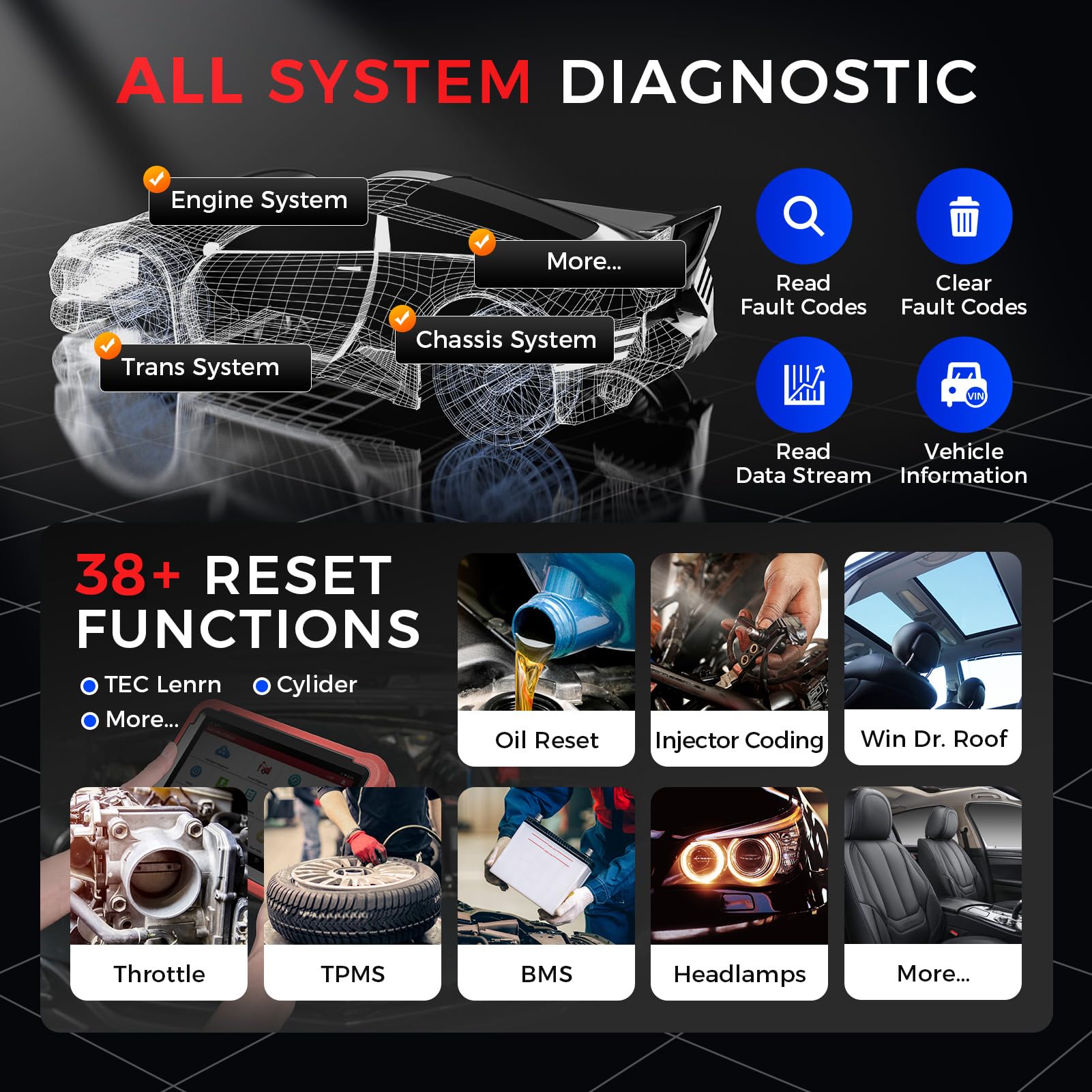 ALL SYSTEM DIAGNOSTIC

Engine System

More...

Chassis System

Trans System

Read Fault Codes

Clear Fault Codes

Read Data Stream

VIN

Vehicle Information

38+ RESET FUNCTIONS

TEC Lenrn
Cylider
More...

Oil Reset

Injector Coding

Win Dr. Roof

Throttle

TPMS

BMS

Headlamps

More...