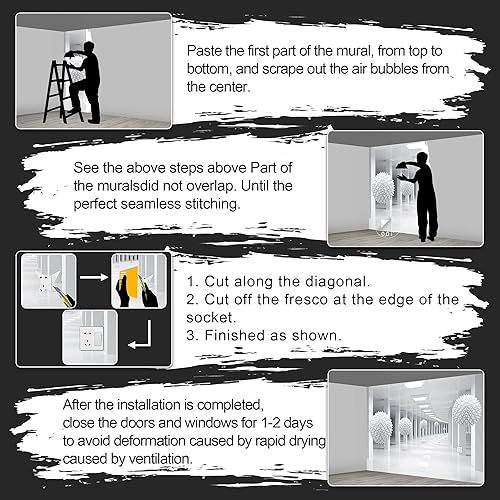 Paste the first part of the mural, from top to bottom, and scrape out the air bubbles from the center.

See the above steps above Part of the muralsdid not overlap. Until the perfect seamless stitching.

001

1. Cut along the diagonal.
2. Cut off the fresco at the edge of the socket.
3. Finished as shown.

After the installation is completed, close the doors and windows for 1-2 days to avoid deformation caused by rapid drying caused by ventilation.