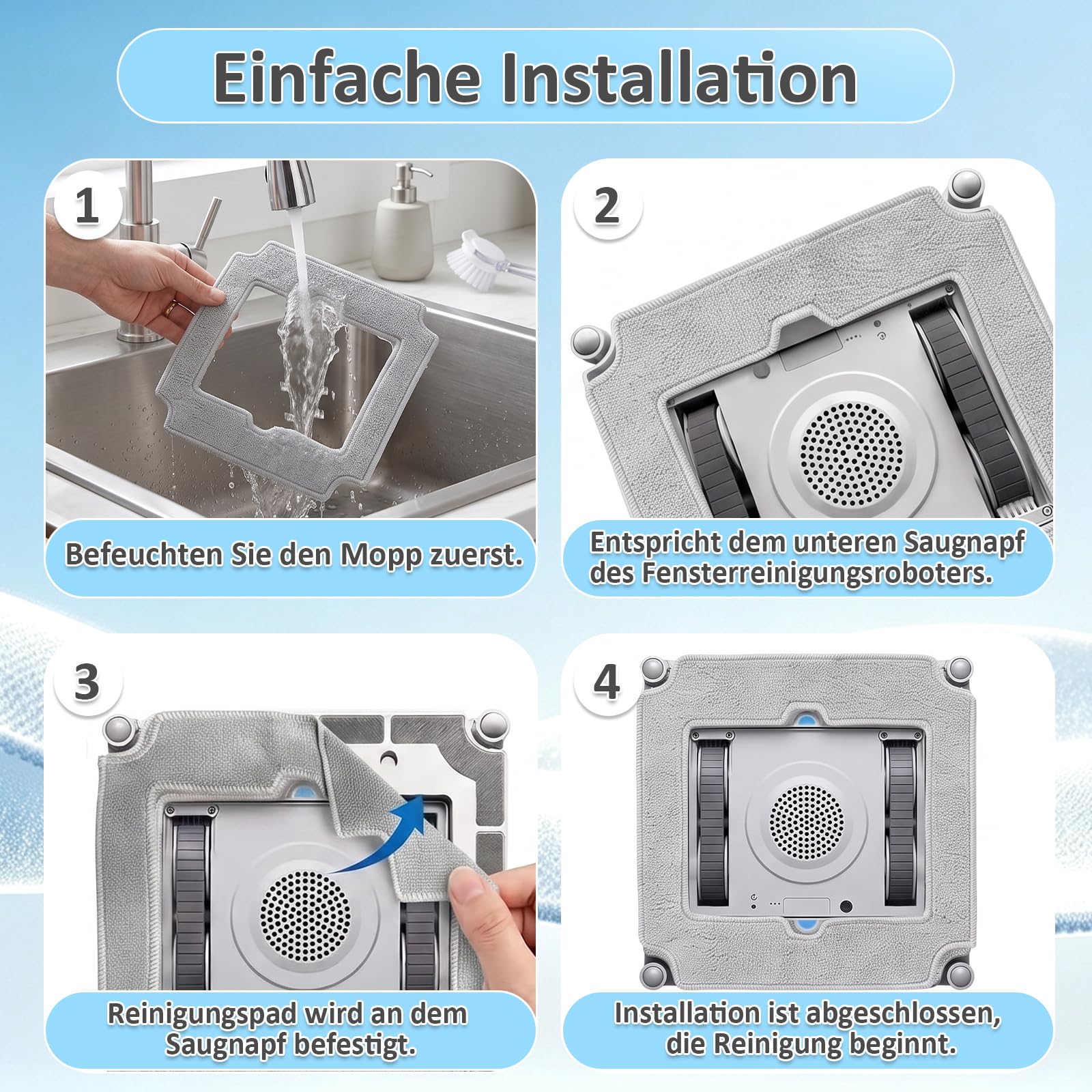 Einfache Installation

1

Befeuchten Sie den Mopp zuerst.

2

Entspricht dem unteren Saugnapf des Fensterreinigungsroboters.

3

Reinigungspad wird an dem Saugnapf befestigt.

4

Installation ist abgeschlossen, die Reinigung beginnt.