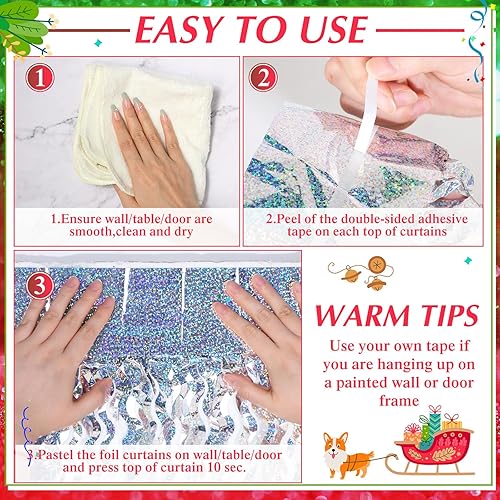 EASY TO USE

1

1.Ensure wall/table/door are smooth,clean and dry

2

2.Peel of the double-sided adhesive tape on each top of curtains

3

3.Pastel the foil curtains on wall/table/door and press top of curtain 10 sec.

WARM TIPS

Use your own tape if you are hanging up on a painted wall or door frame