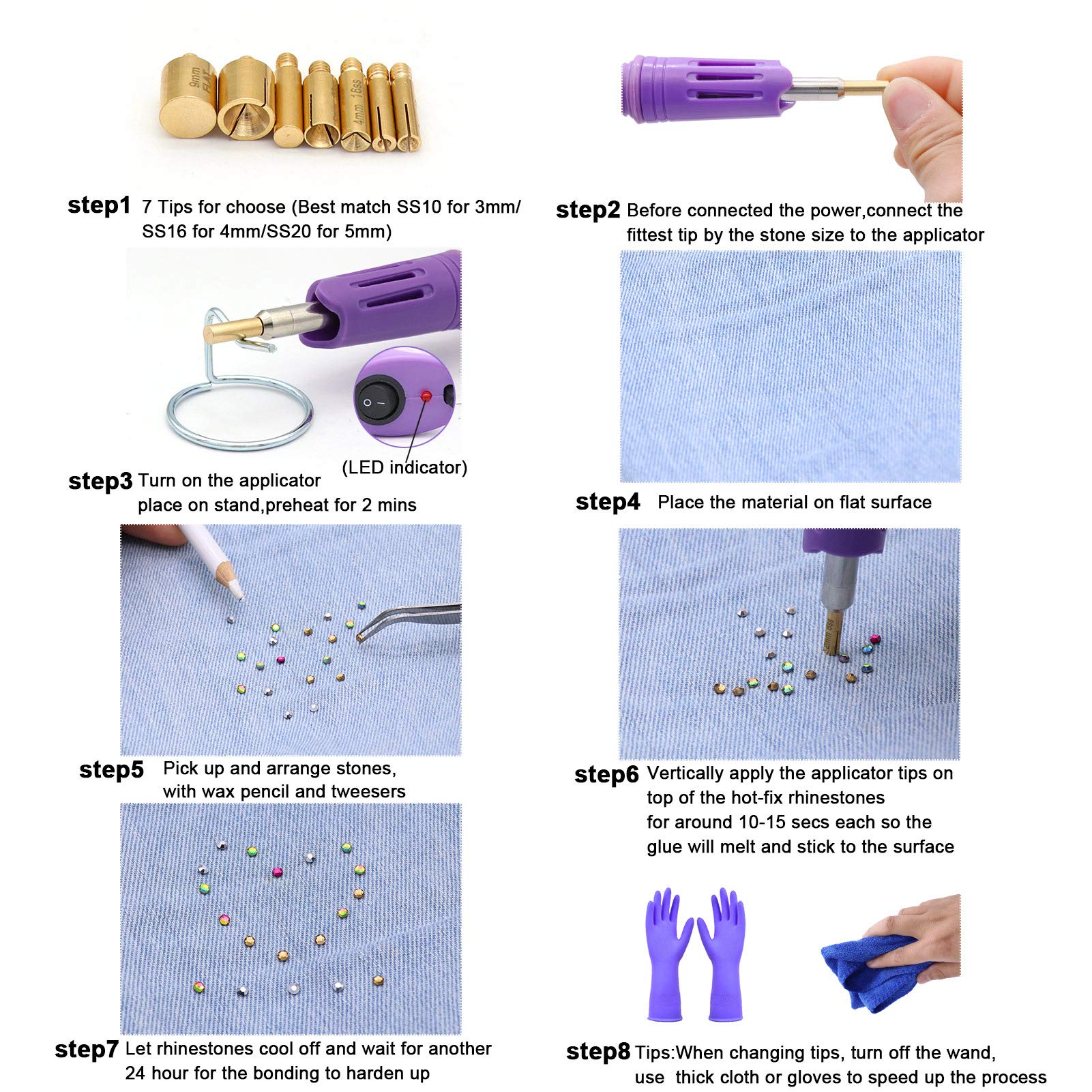 9mm FLAT

4mm 16ss

step1 7 Tips for choose (Best match SS10 for 3mm/ SS16 for 4mm/SS20 for 5mm)

step2 Before connected the power,connect the fittest tip by the stone size to the applicator

(LED indicator)

step3 Turn on the applicator place on stand,preheat for 2 mins

step4 Place the material on flat surface

step5 Pick up and arrange stones, with wax pencil and tweesers

step6 Vertically apply the applicator tips on top of the hot-fix rhinestones for around 10-15 secs each so the glue will melt and stick to the surface

step7 Let rhinestones cool off and wait for another 24 hour for the bonding to harden up

step8 Tips:When changing tips, turn off the wand, use thick cloth or gloves to speed up the process