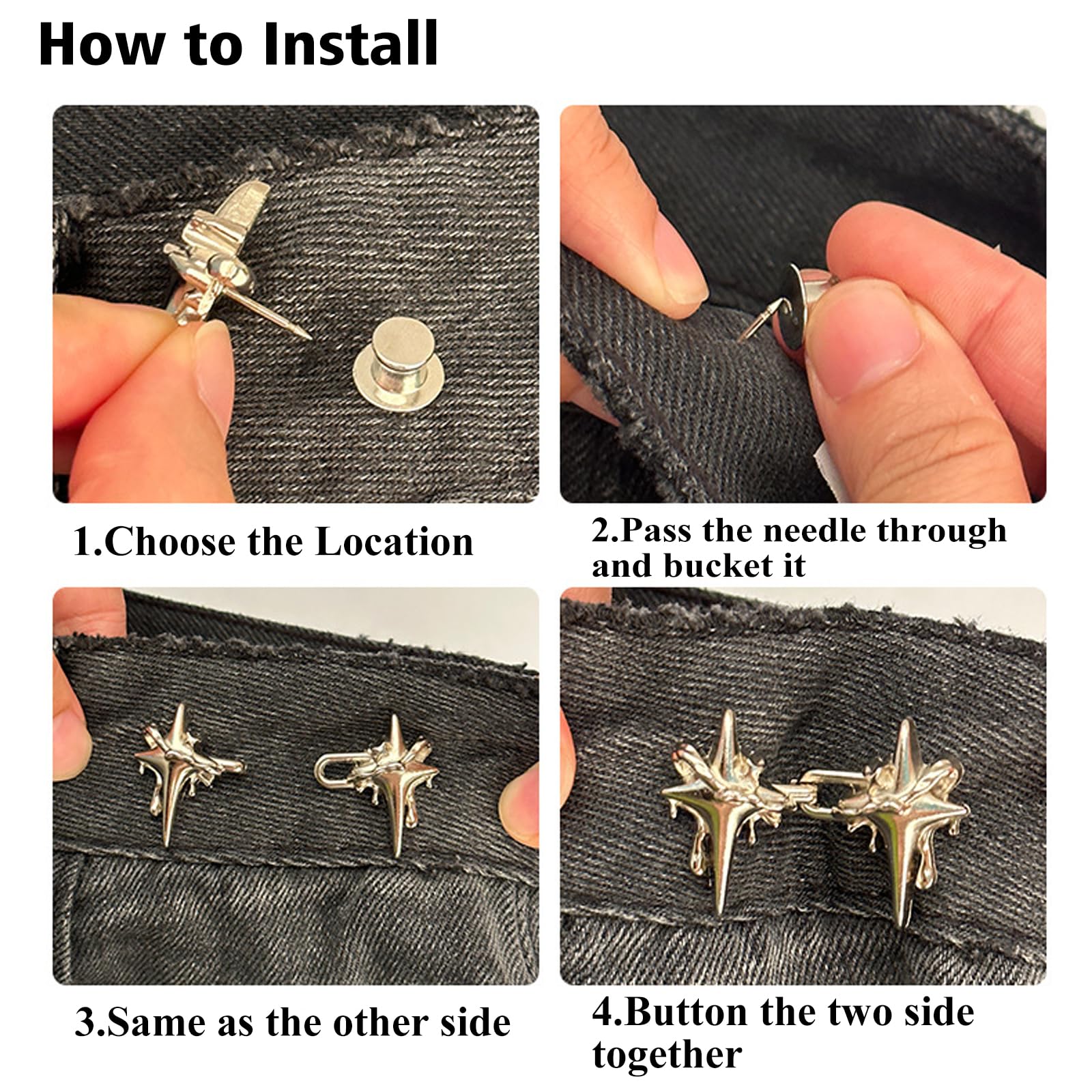 How to Install

1.Choose the Location

2.Pass the needle through and bucket it

3.Same as the other side

4.Button the two side together