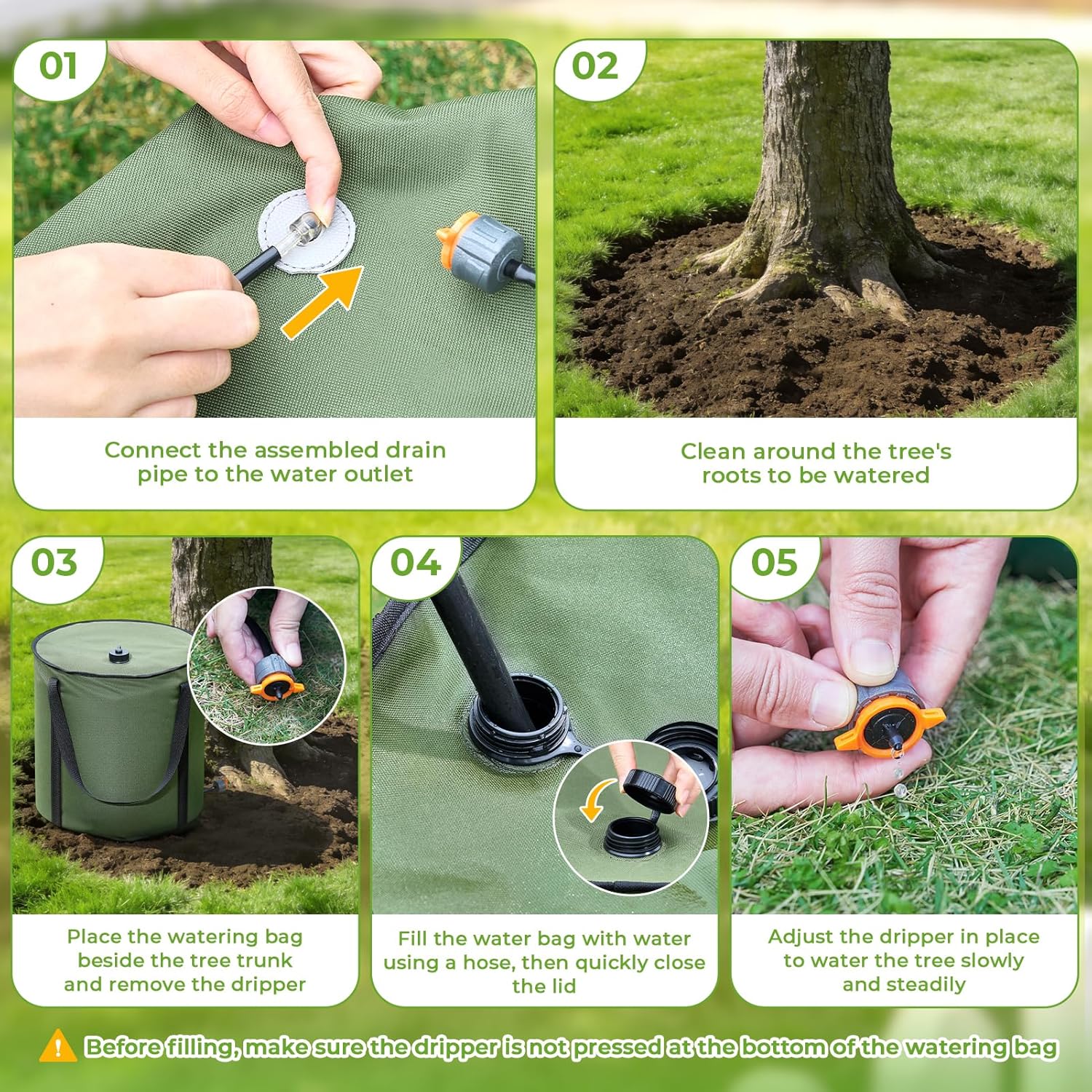 01

Connect the assembled drain pipe to the water outlet

02

Clean around the tree's roots to be watered

03

Place the watering bag beside the tree trunk and remove the dripper

04

Fill the water bag with water using a hose, then quickly close the lid

05

Adjust the dripper in place to water the tree slowly and steadily

Before filling, make sure the dripper is not pressed at the bottom of the watering bag