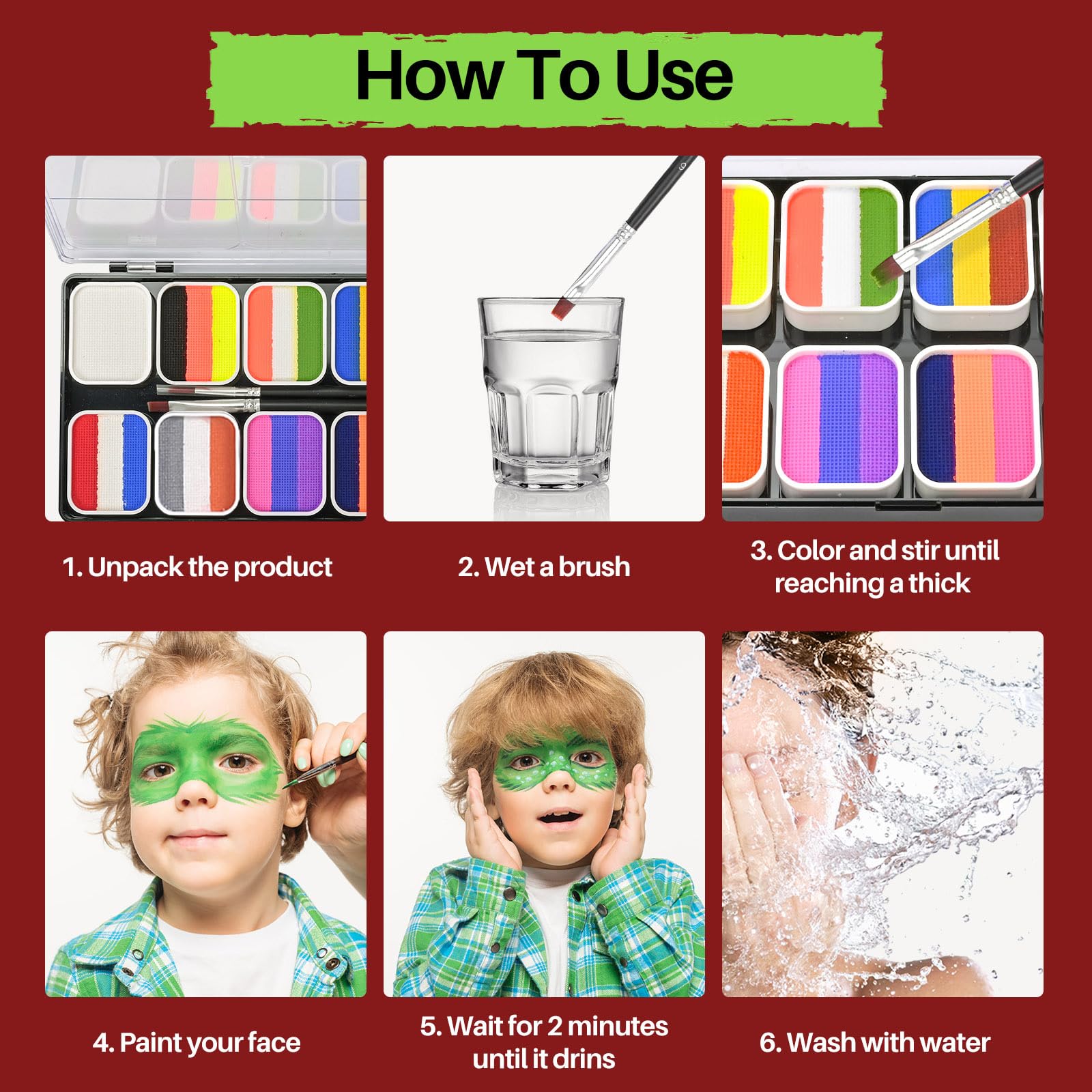 How To Use

1. Unpack the product

2. Wet a brush

3. Color and stir until reaching a thick

4. Paint your face

5. Wait for 2 minutes until it drins

6. Wash with water