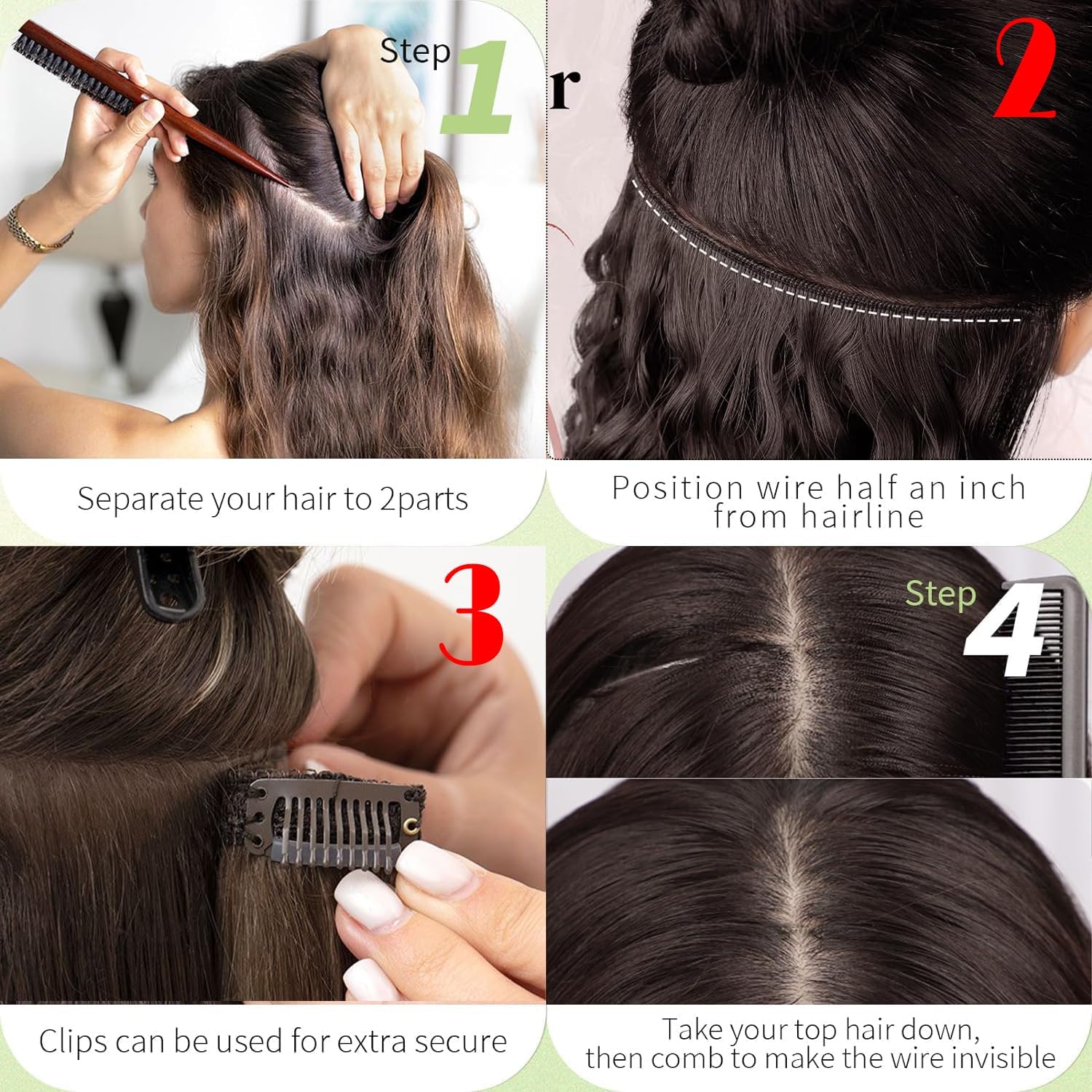 Step 1

r

2

Separate your hair to 2parts

Position wire half an inch from hairline

3

Step 4

Clips can be used for extra secure

Take your top hair down, then comb to make the wire invisible