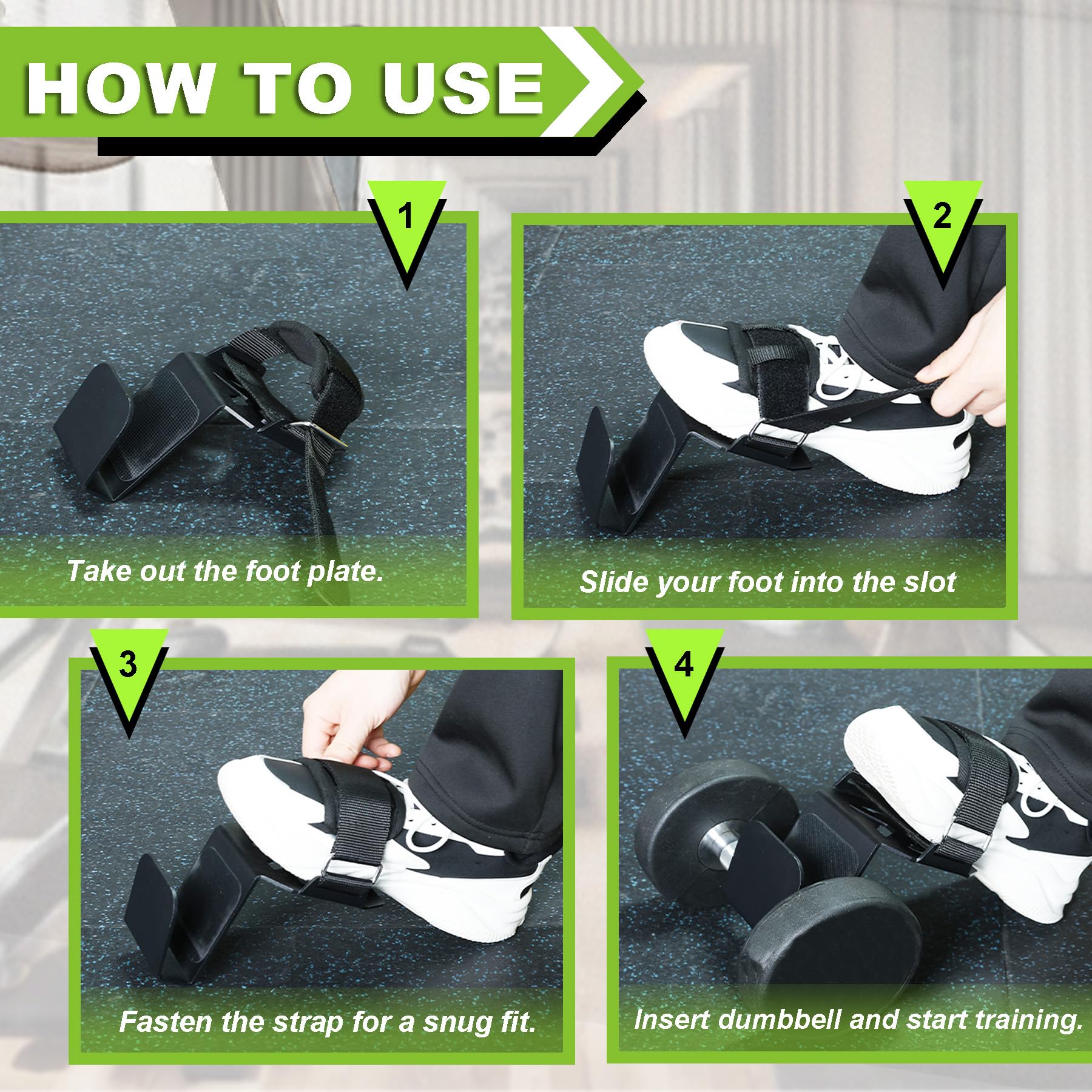 HOW TO USE

1

Take out the foot plate.

2

Slide your foot into the slot

3

Fasten the strap for a snug fit.

4

Insert dumbbell and start training.