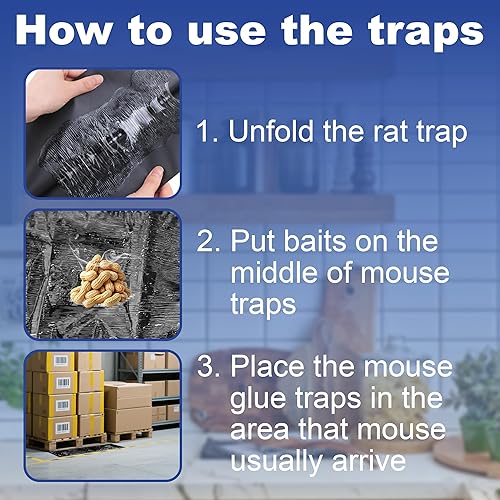 How to use the traps

1. Unfold the rat trap

2. Put baits on the middle of mouse traps

3. Place the mouse glue traps in the area that mouse usually arrive