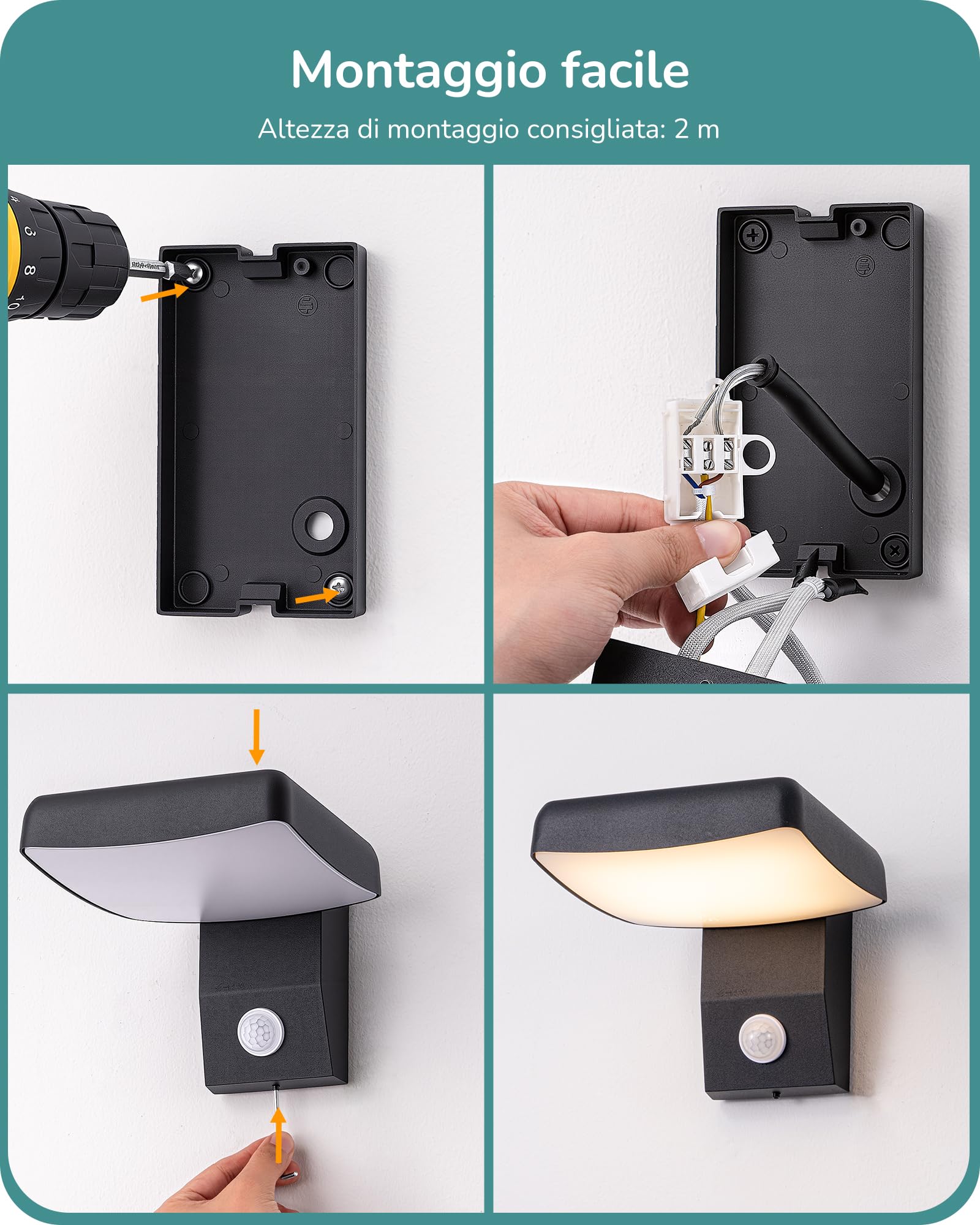 Montaggio facile

Altezza di montaggio consigliata: 2 m