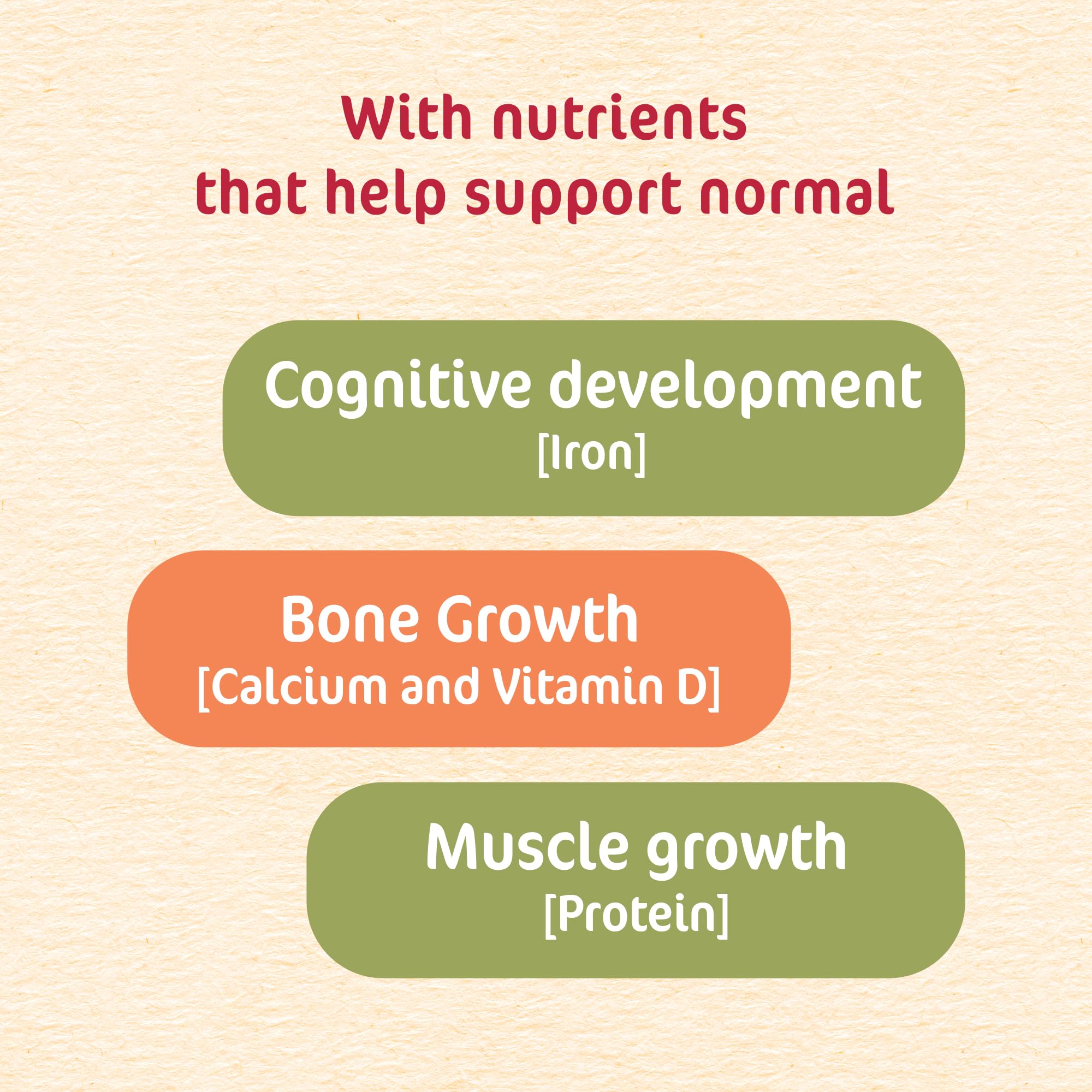 With nutrients that help support normal

Cognitive development
[Iron]

Bone Growth
[Calcium and Vitamin D]

Muscle growth
[Protein]