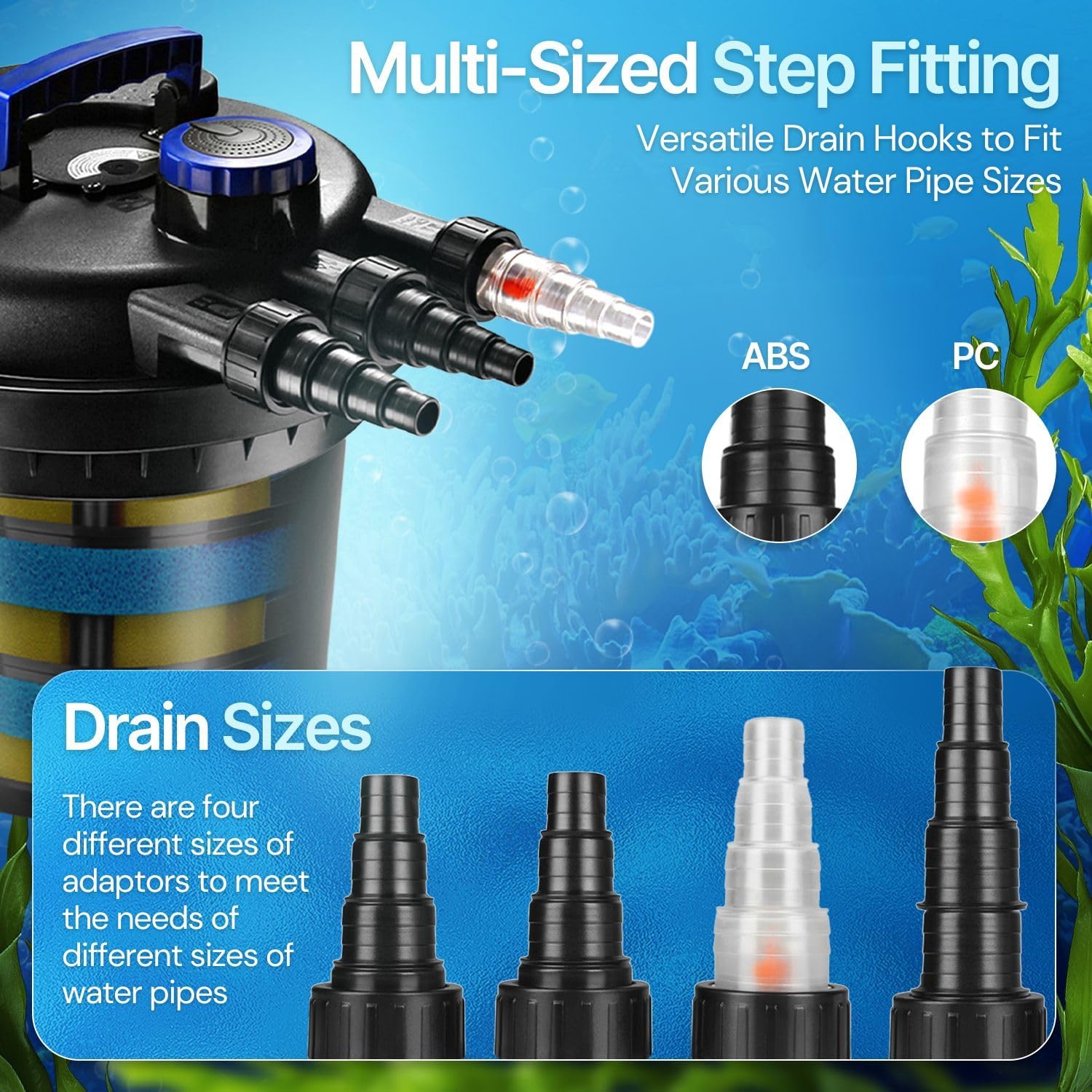 Multi-Sized Step Fitting

Versatile Drain Hooks to Fit Various Water Pipe Sizes

ABS

PC

Drain Sizes

There are four different sizes of adaptors to meet the needs of different sizes of water pipes