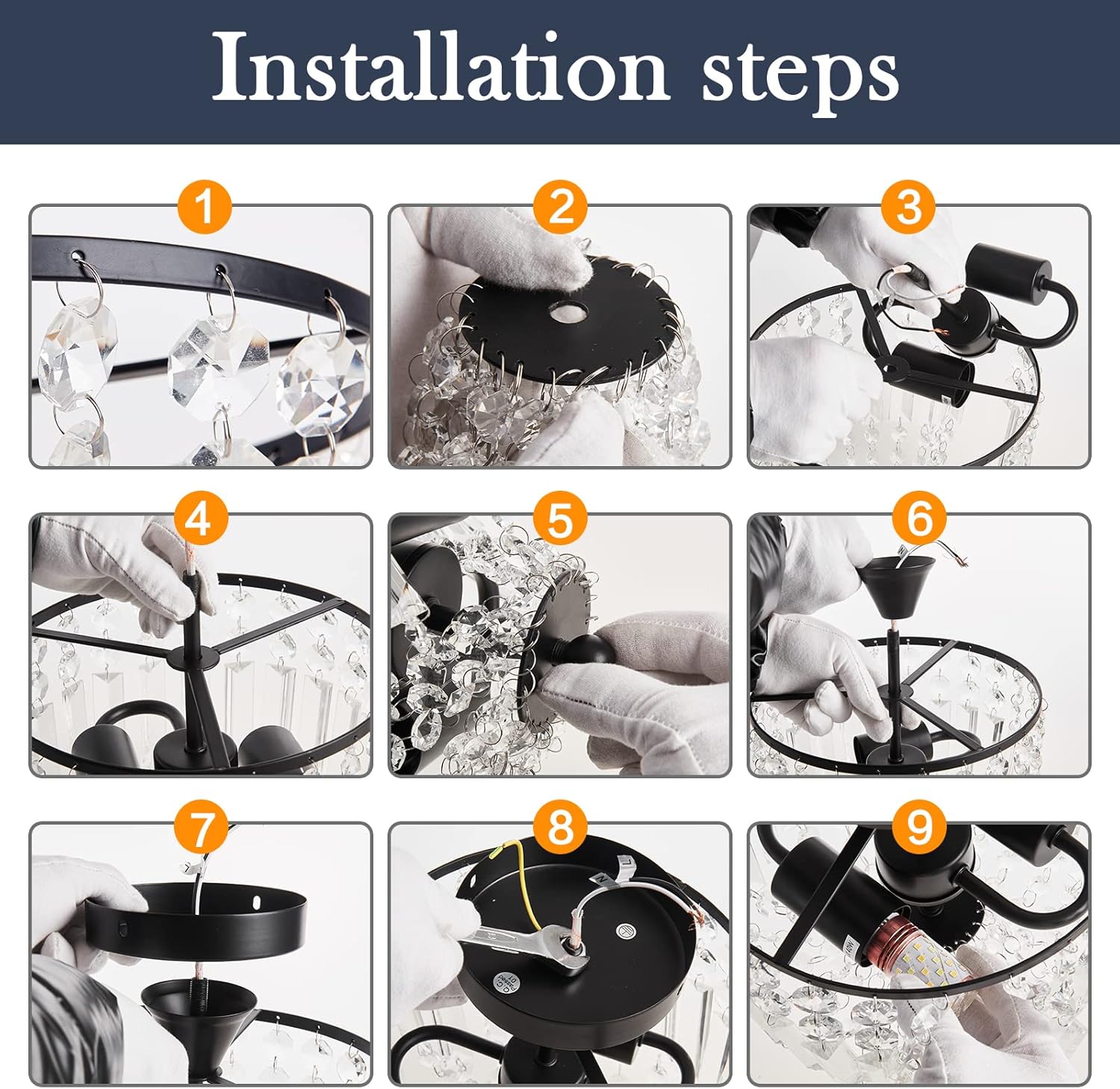 Installation steps

1

2

3

4

5

6

7

8

9