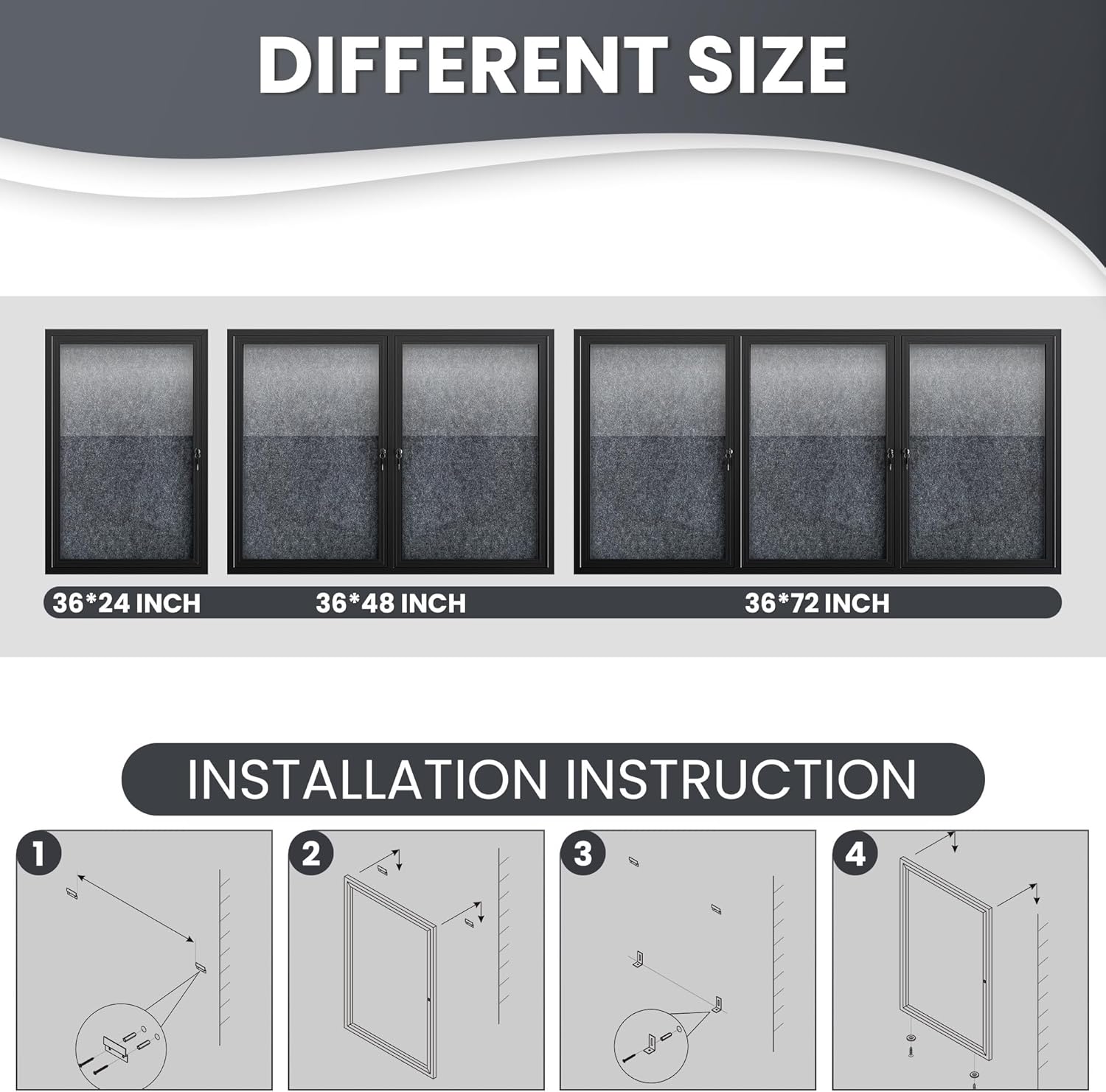 DIFFERENT SIZE

36*24 INCH

36*48 INCH

36*72 INCH

INSTALLATION INSTRUCTION

1

2

3

4