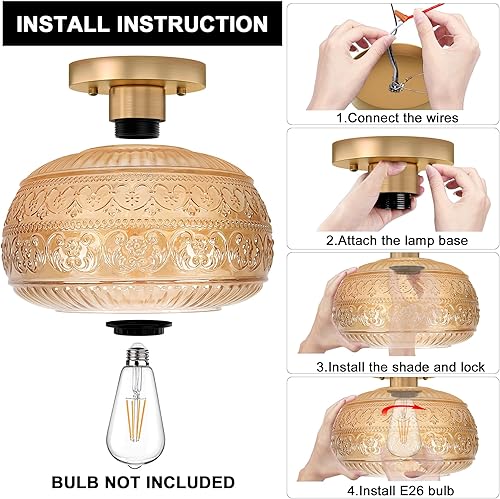 INSTALL INSTRUCTION

BULB NOT INCLUDED

1.Connect the wires

2.Attach the lamp base

3.Install the shade and lock

4.Install E26 bulb