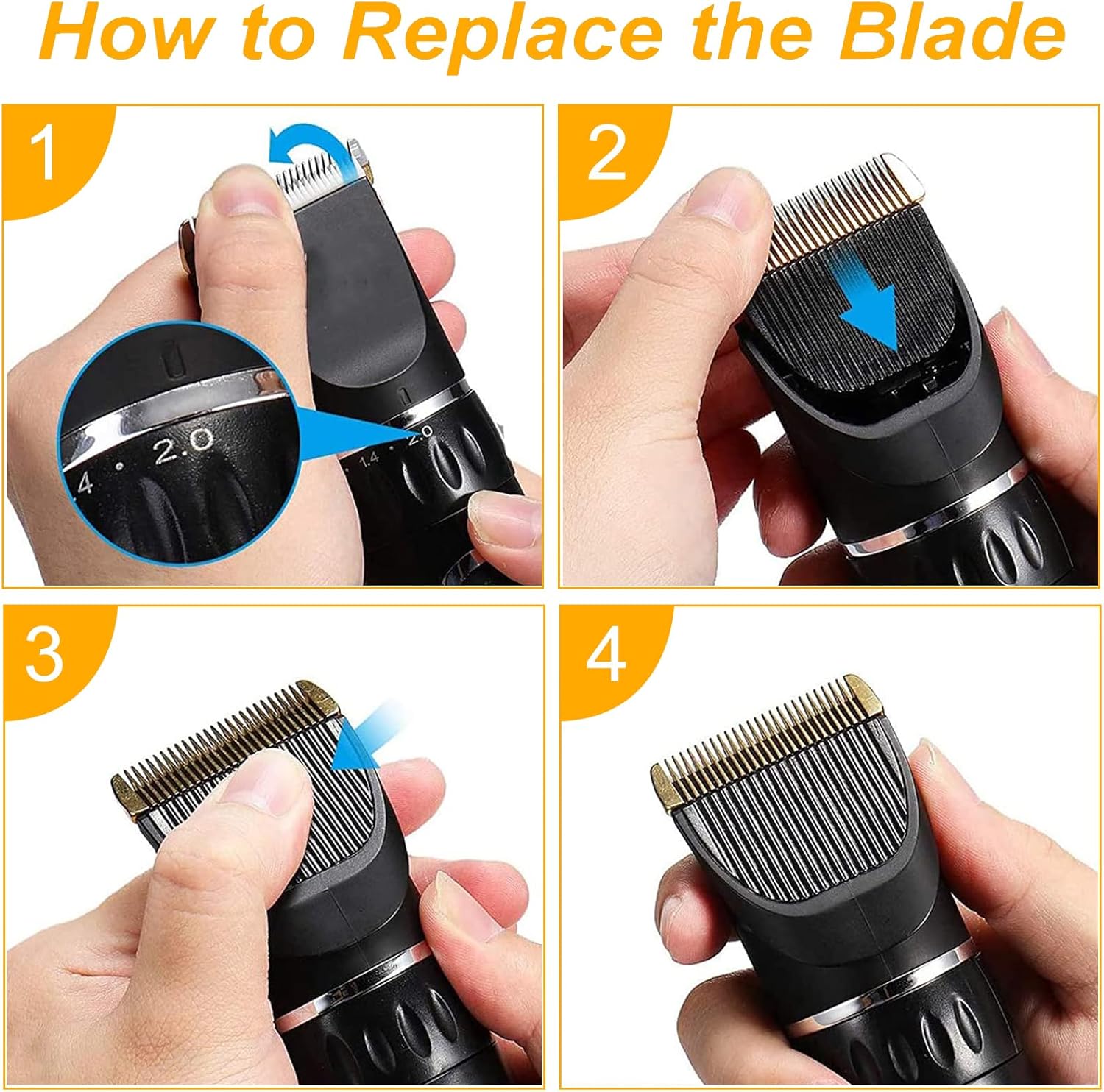 How to Replace the Blade

1

.4 • 2.0

1.4 • 2.0

2

3

4