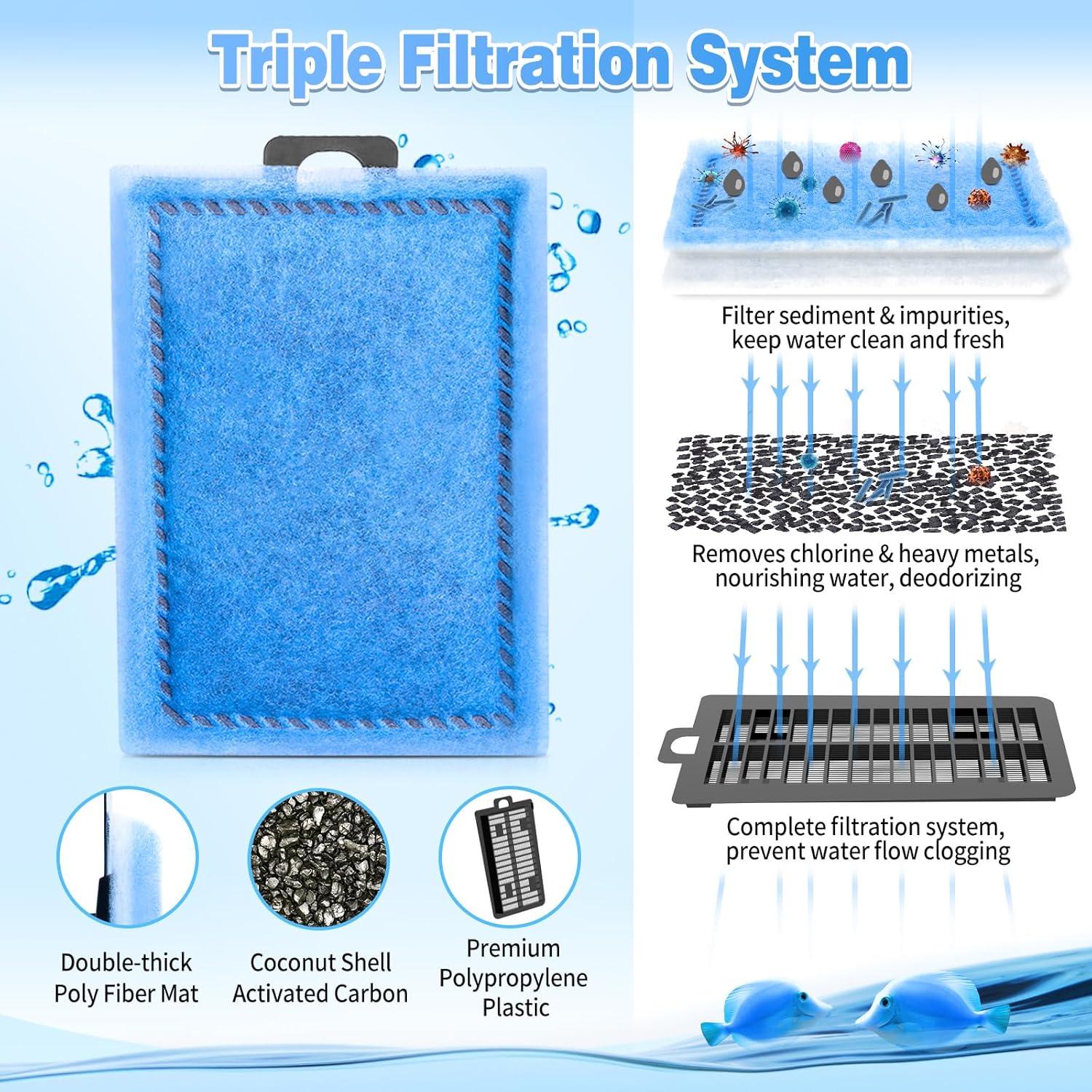 Triple Filtration System

Filter sediment & impurities, keep water clean and fresh

Removes chlorine & heavy metals, nourishing water, deodorizing

Complete filtration system, prevent water flow clogging

Double-thick Poly Fiber Mat

Coconut Shell Activated Carbon

Premium Polypropylene Plastic