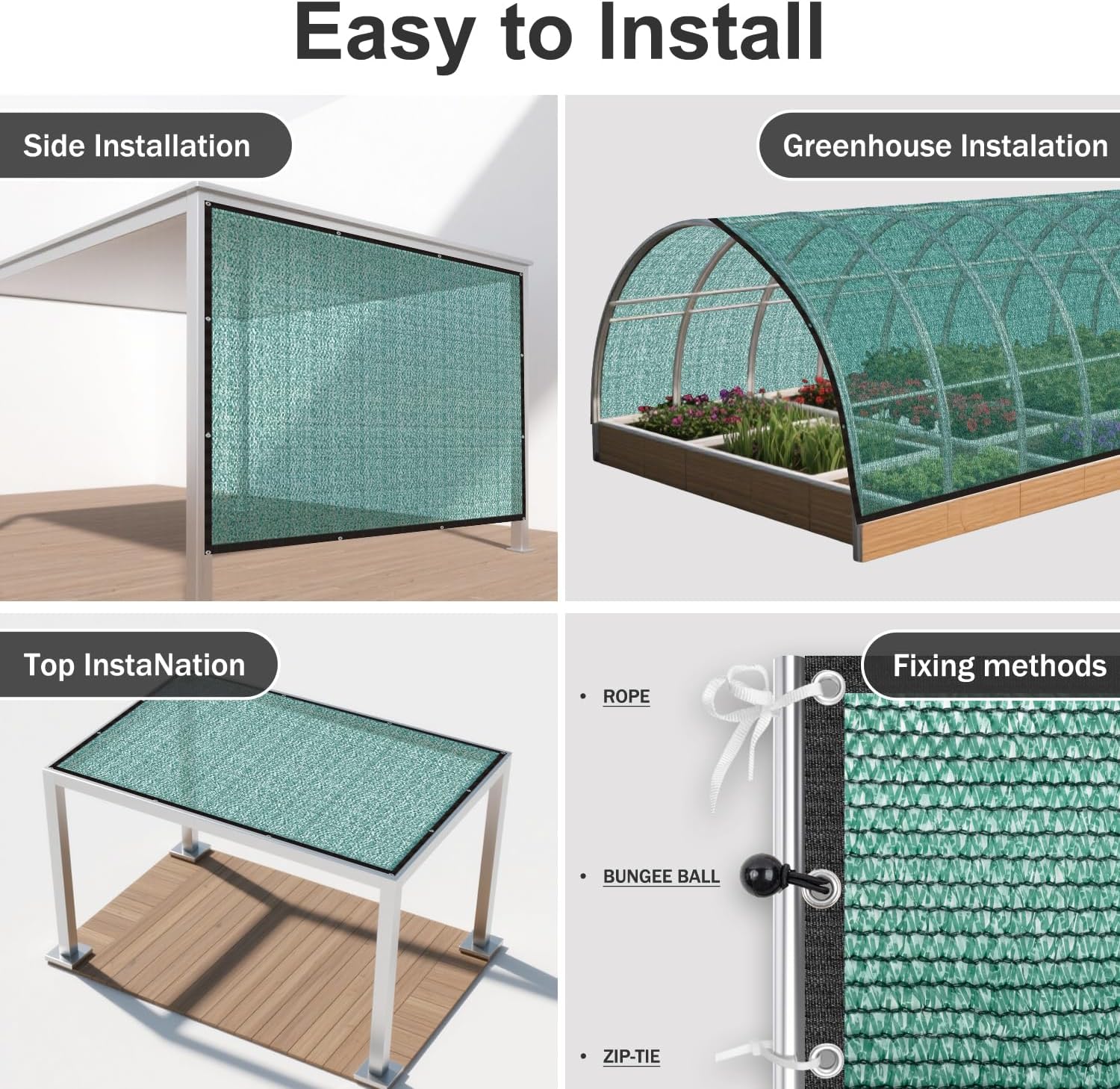 Easy to Install

Side Installation

Greenhouse Instalation

Top InstaNation

Fixing methods

• ROPE

• BUNGEE BALL

• ZIP-TIE