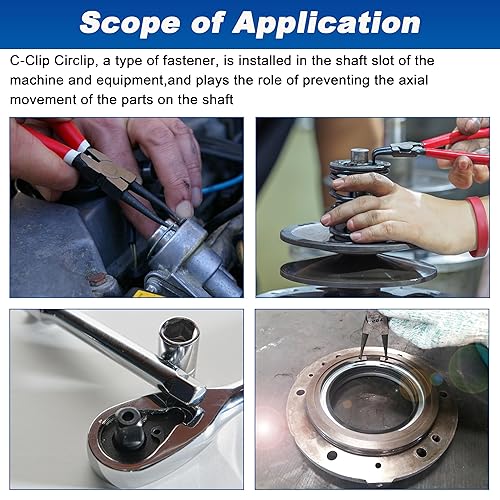 Scope of Application

C-Clip Circlip, a type of fastener, is installed in the shaft slot of the machine and equipment,and plays the role of preventing the axial movement of the parts on the shaft