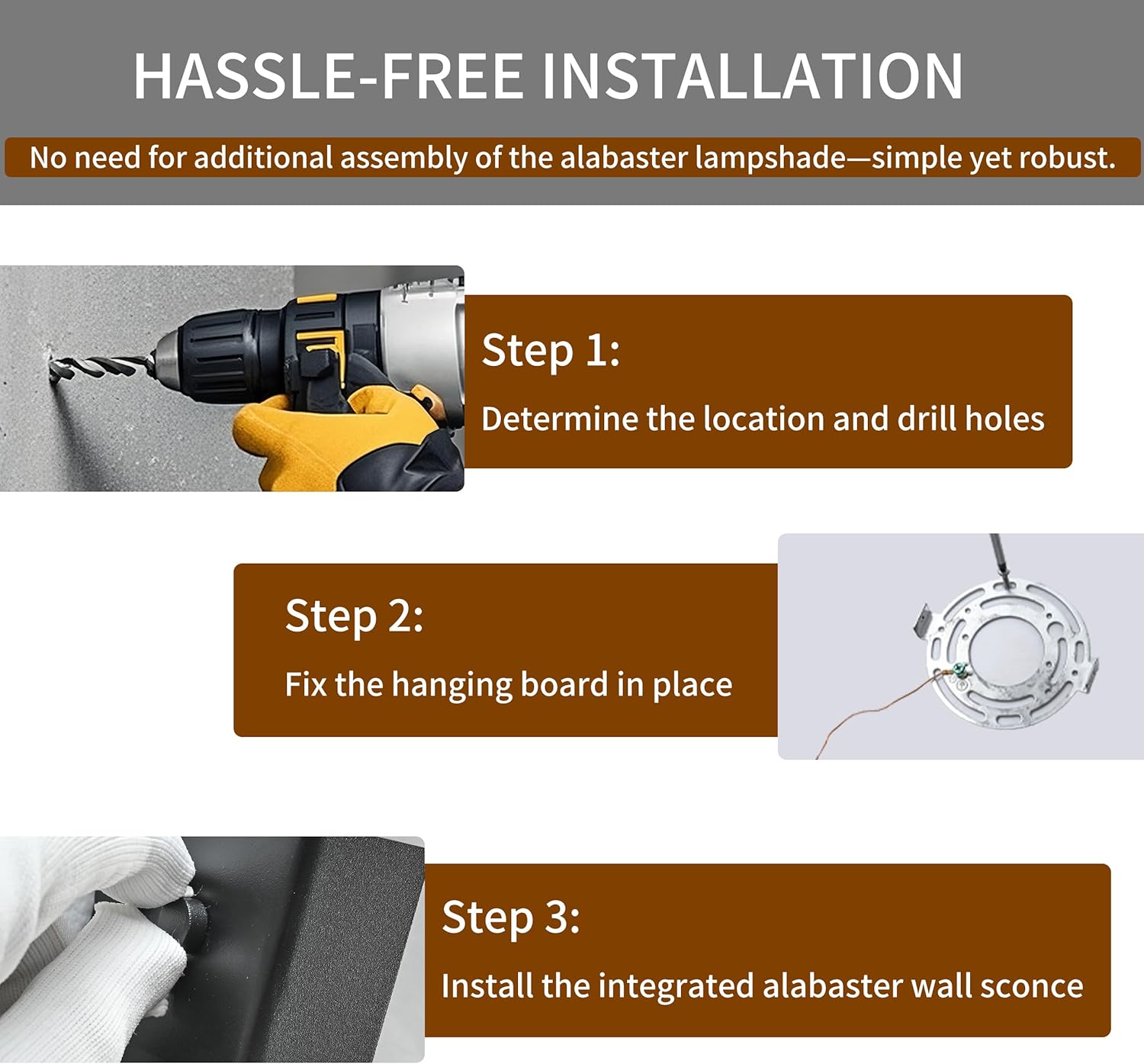 HASSLE-FREE INSTALLATION

No need for additional assembly of the alabaster lampshade—simple yet robust.

Step 1:

Determine the location and drill holes

Step 2:

Fix the hanging board in place

Step 3:

Install the integrated alabaster wall sconce