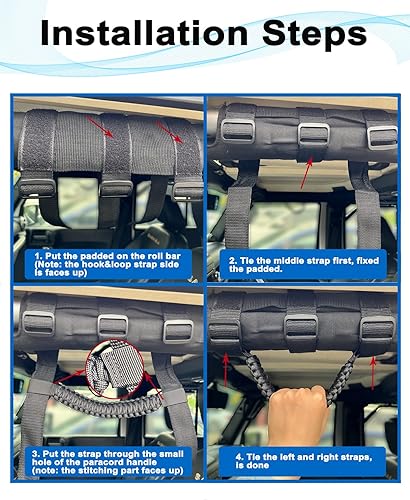 Installation Steps

1. Put the padded on the roll bar (Note: the hook&loop strap side is faces up)

2. Tie the middle strap first, fixed the padded.

3. Put the strap through the small hole of the paracord handle (note: the stitching part faces up)

4. Tie the left and right straps, is done