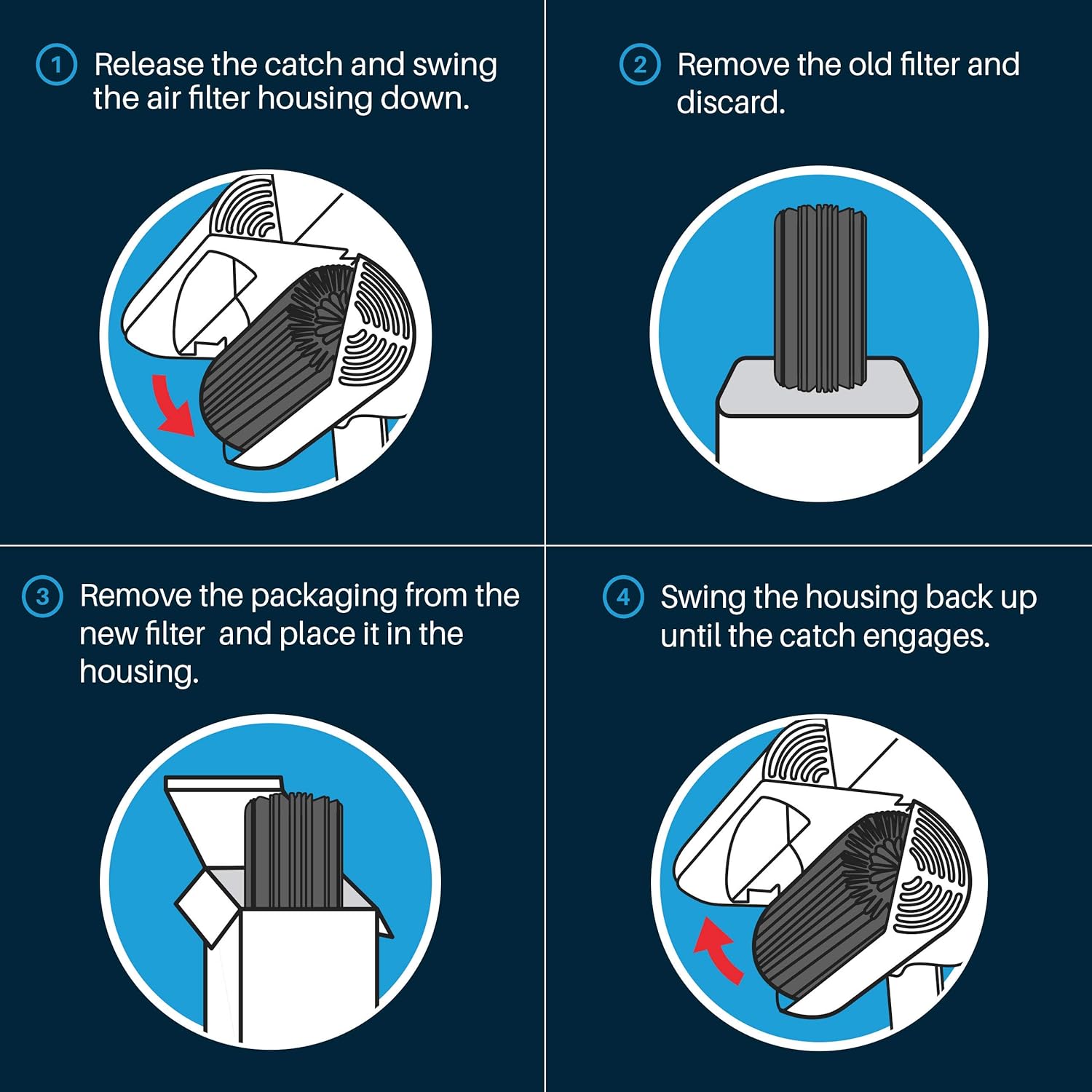 1 Release the catch and swing the air filter housing down.

2 Remove the old filter and discard.

3 Remove the packaging from the new filter  and place it in the housing.

4 Swing the housing back up until the catch engages.