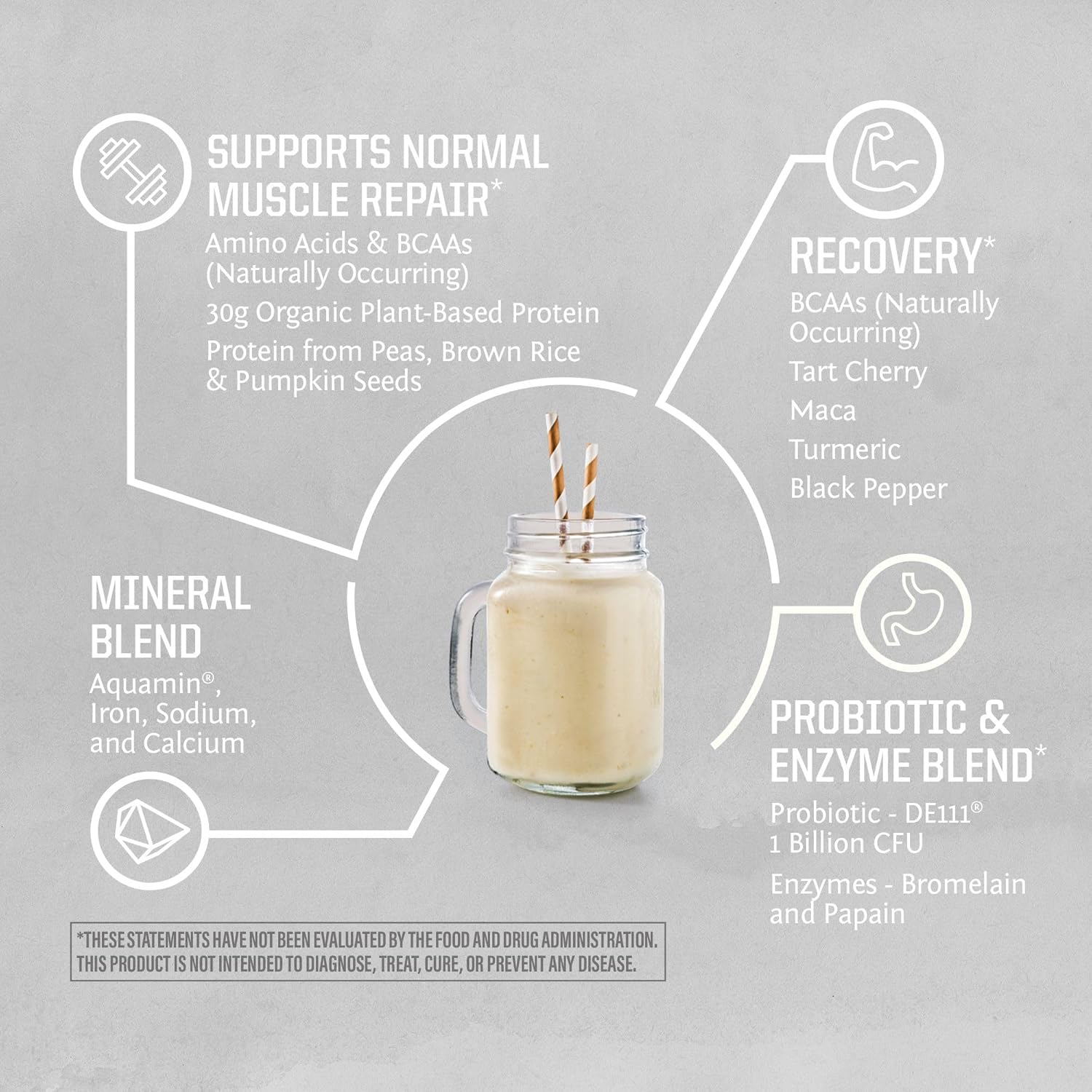 SUPPORTS NORMAL MUSCLE REPAIR*

Amino Acids & BCAAs (Naturally Occurring)

30g Organic Plant-Based Protein

Protein from Peas, Brown Rice & Pumpkin Seeds

RECOVERY*

BCAAs (Naturally Occurring)

Tart Cherry

Maca

Turmeric

Black Pepper

MINERAL BLEND

Aquamin®, Iron, Sodium, and Calcium

PROBIOTIC & ENZYME BLEND*

Probiotic - DE111® 1 Billion CFU

Enzymes - Bromelain and Papain

*THESE STATEMENTS HAVE NOT BEEN EVALUATED BY THE FOOD AND DRUG ADMINISTRATION. THIS PRODUCT IS NOT INTENDED TO DIAGNOSE, TREAT, CURE, OR PREVENT ANY DISEASE.